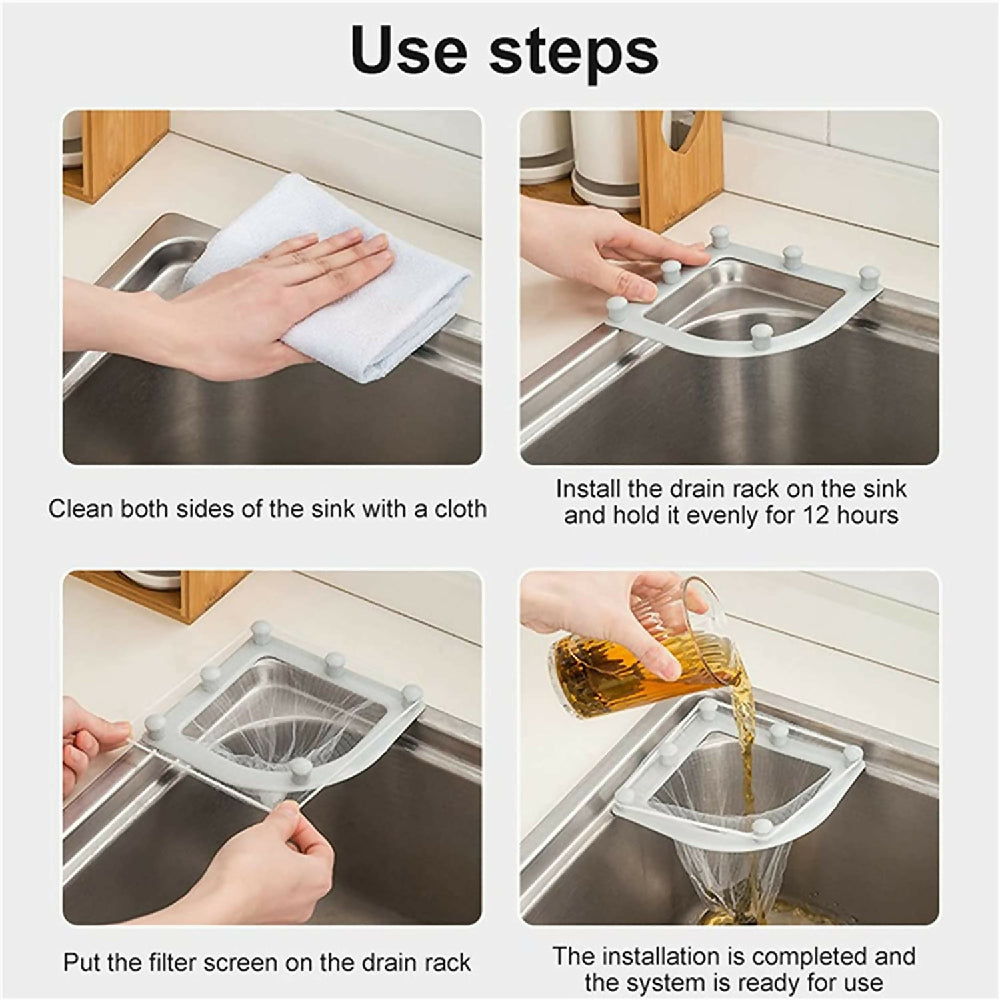 Use steps

Clean both sides of the sink with a cloth

Install the drain rack on the sink and hold it evenly for 12 hours

Put the filter screen on the drain rack

The installation is completed and the system is ready for use