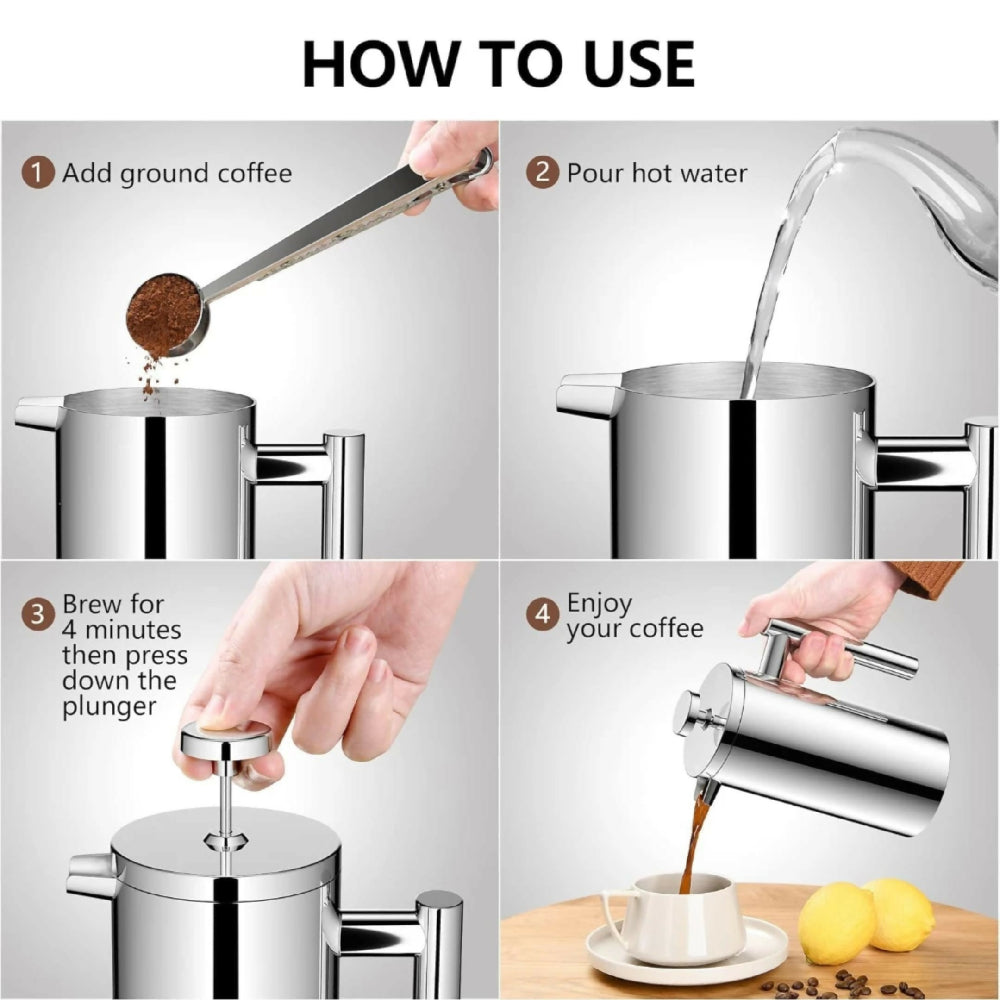 HOW TO USE

1 Add ground coffee

2 Pour hot water

3 Brew for 4 minutes then press down the plunger

4 Enjoy your coffee