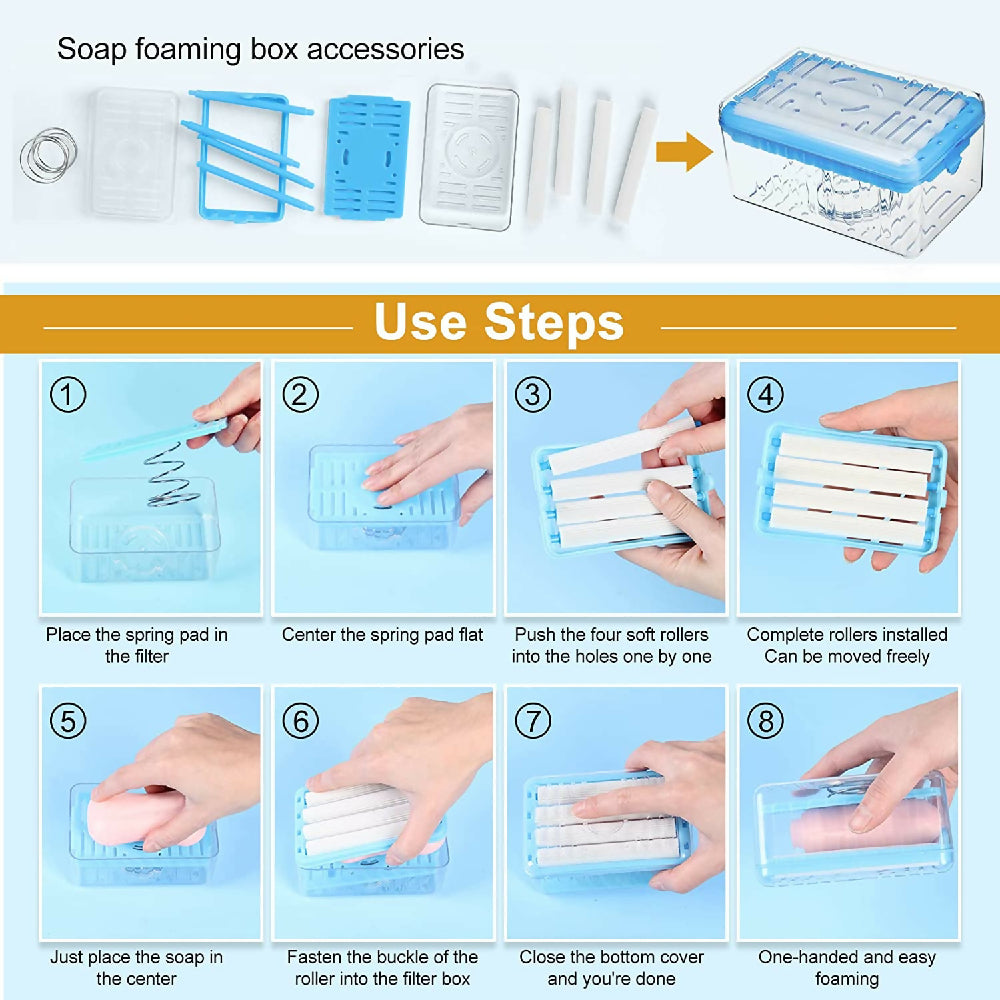 Soap foaming box accessories

Use Steps

①
Place the spring pad in the filter

②
Center the spring pad flat

③
Push the four soft rollers into the holes one by one

④
Complete rollers installed Can be moved freely

⑤
Just place the soap in the center

⑥
Fasten the buckle of the roller into the filter box

⑦
Close the bottom cover and you're done

⑧
One-handed and easy foaming