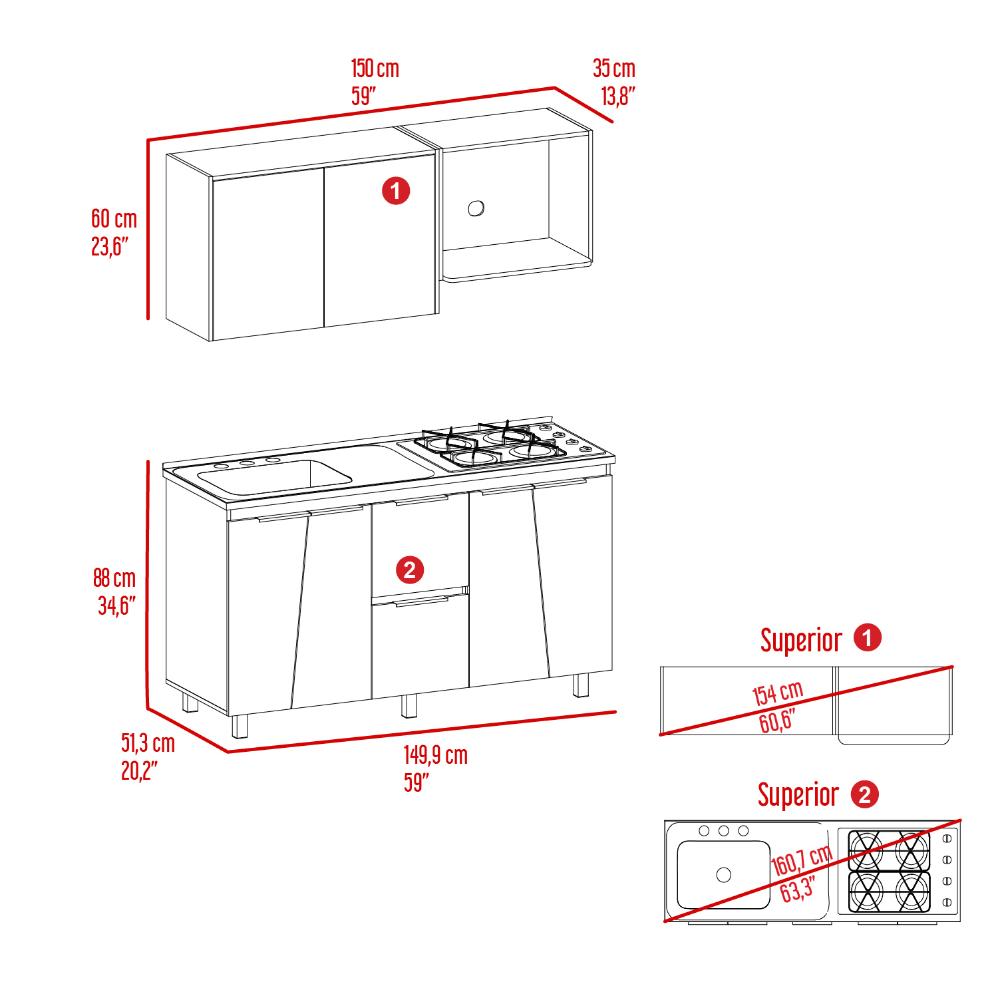 150 cm
59"

35 cm
13,8"

60 cm
23,6"

1

88 cm
34,6"

2

51,3 cm
20,2"

149,9 cm
59"

Superior 1

154 cm
60,6"

Superior 2

160,7 cm
63,3"