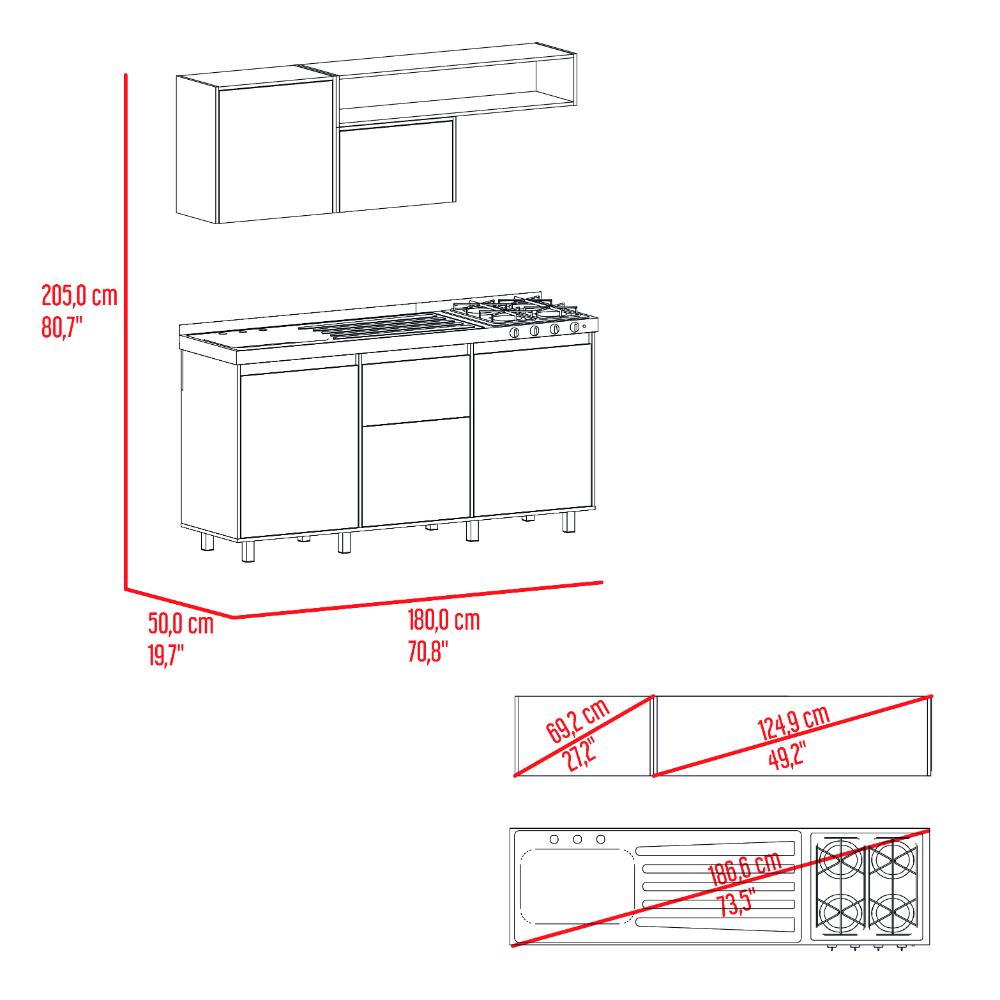 205,0 cm
80,7"

50,0 cm
19,7"

180,0 cm
70,8"

69,2 cm
27,2"

124,9 cm
49,2"

186,6 cm
73,5"