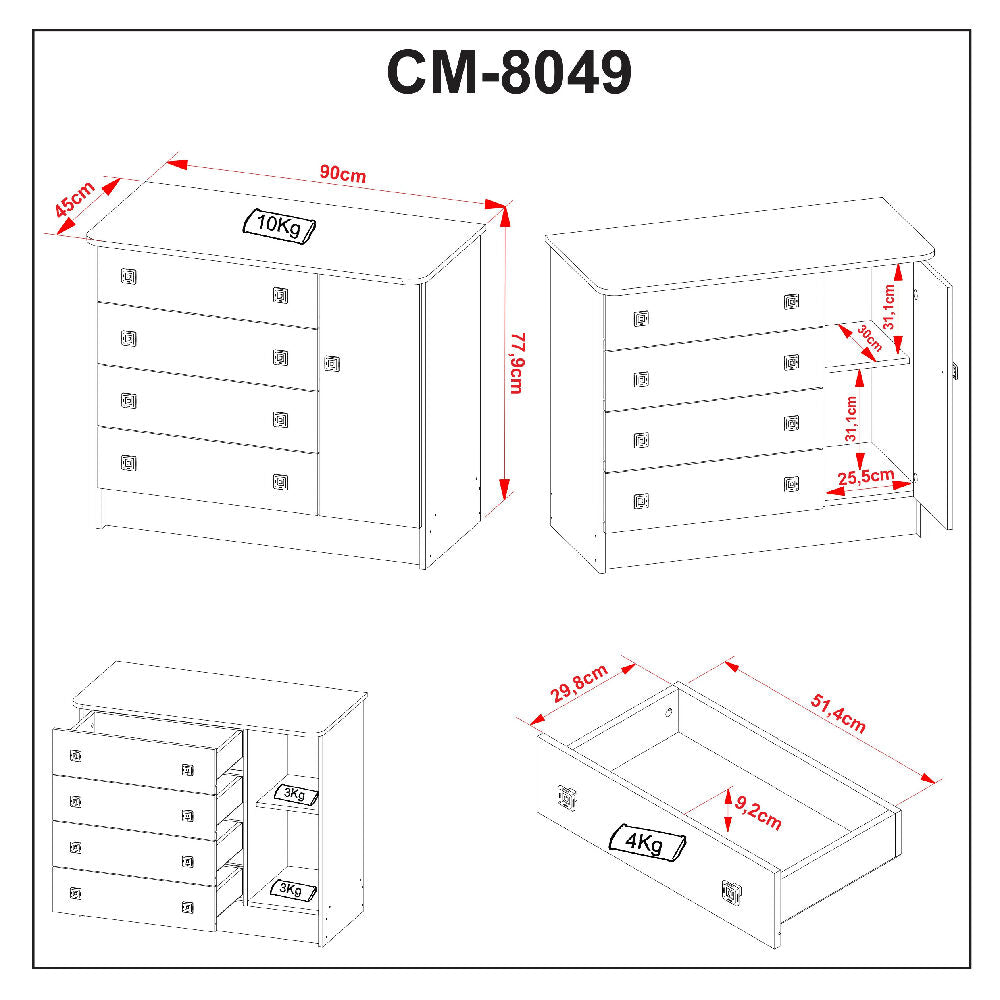 CM-8049

45cm
90cm
10Kg
77,9cm

31,1cm
30cm
31,1cm
25,5cm

3Kg
3Kg

29,8cm
51,4cm
9,2cm
4Kg