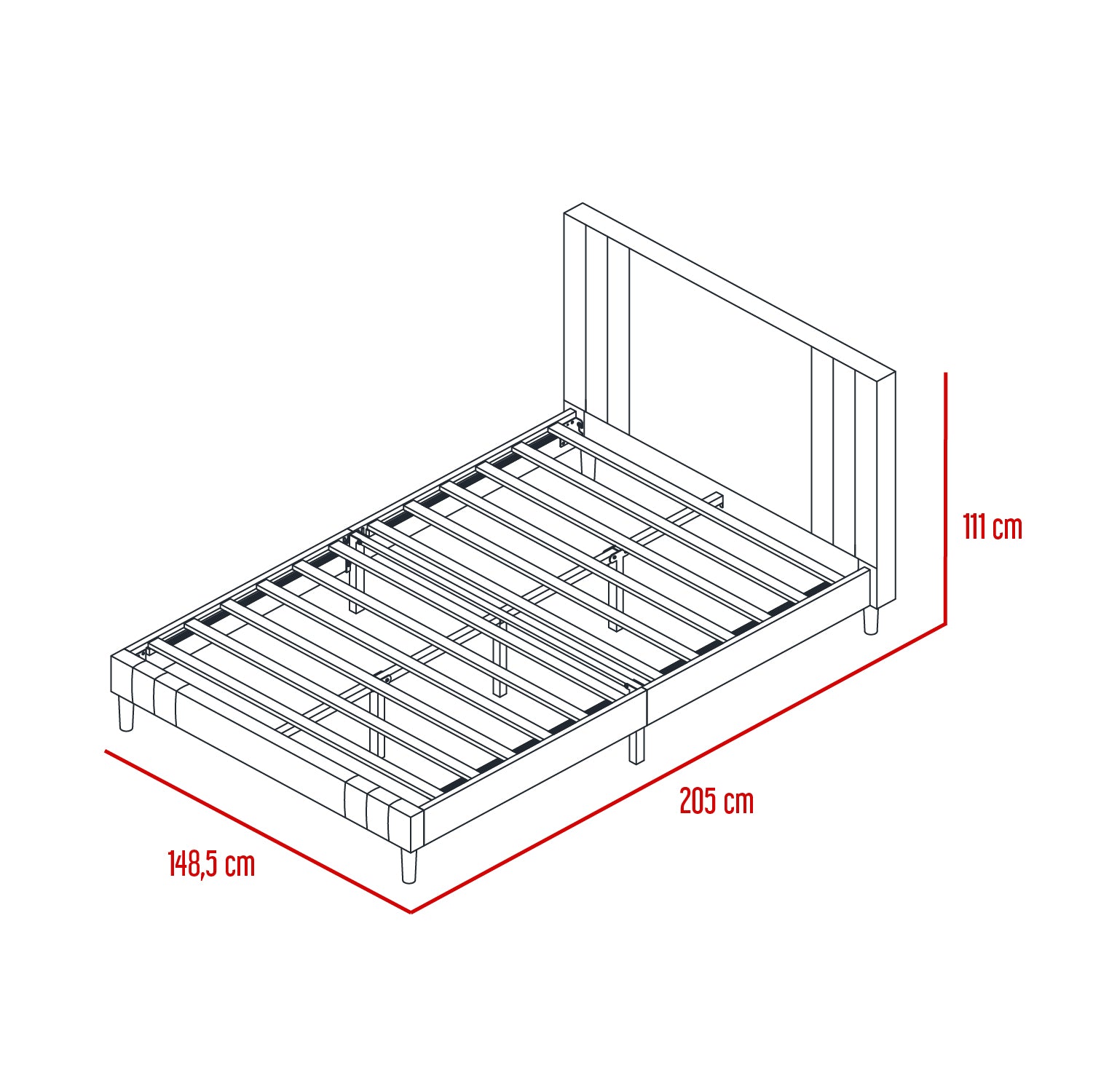 111 cm

205 cm

148,5 cm