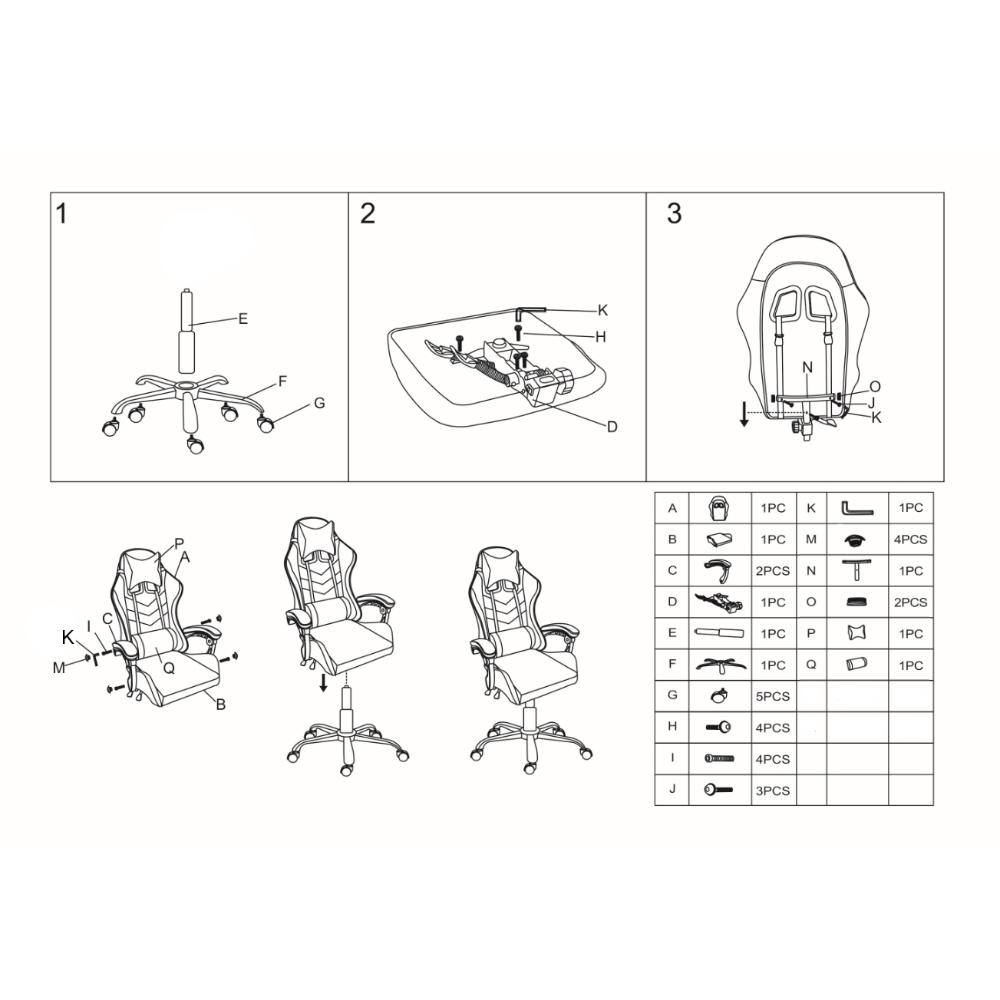 1

E
F
G

2

K
H
D

3

N
O
J
K

P
A
K
I
C
M
Q
B

| A | | 1PC | K | | 1PC |
|---|---|---|---|---|---|
| B | | 1PC | M | | 4PCS |
| C | | 2PCS | N | | 1PC |
| D | | 1PC | O | | 2PCS |
| E | | 1PC | P | | 1PC |
| F | | 1PC | Q | | 1PC |
| G | | 5PCS | | | |
| H | | 4PCS | | | |
| I | | 4PCS | | | |
| J | | 3PCS | | | |