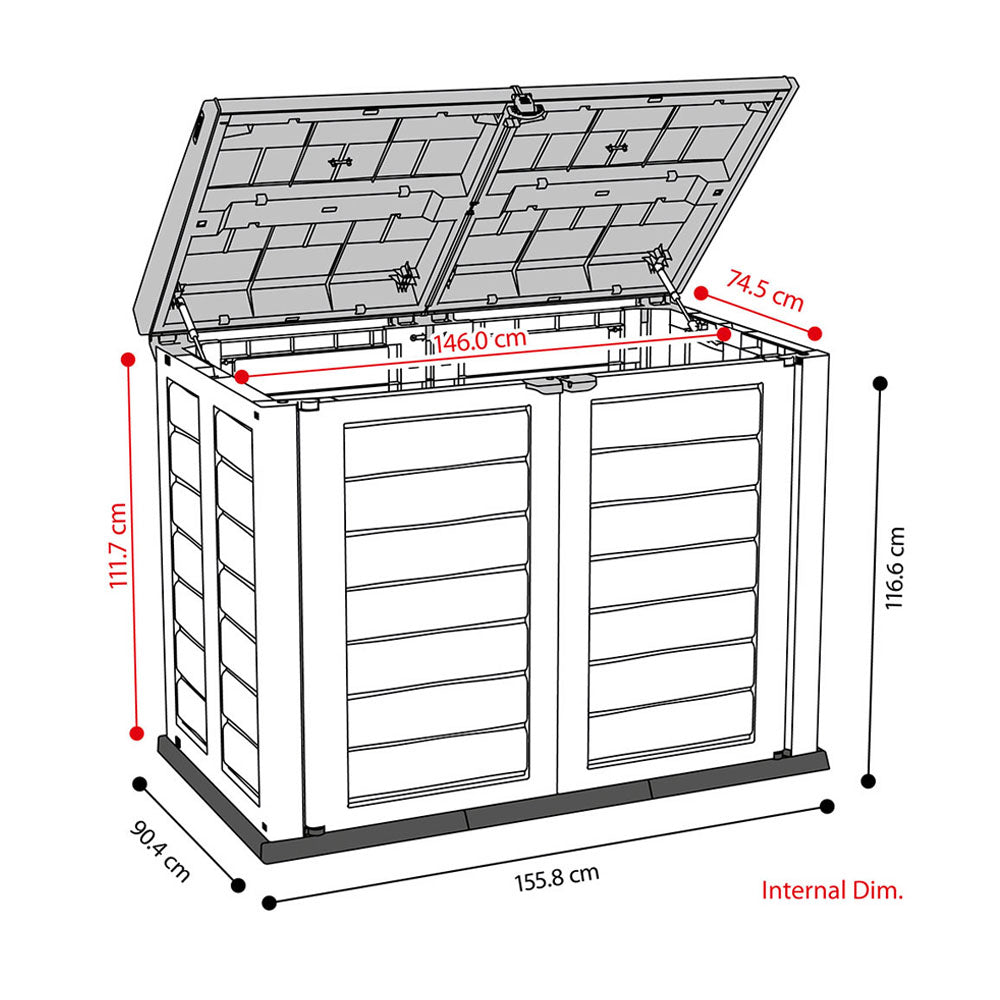 74.5 cm
146.0 cm
111.7 cm
116.6 cm
90.4 cm
155.8 cm
Internal Dim.