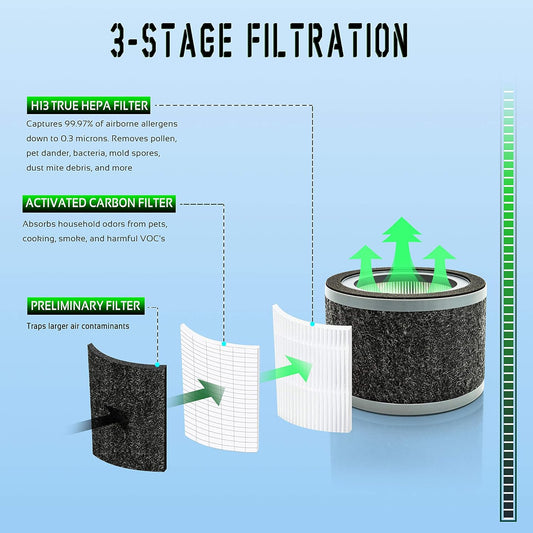 3-STAGE FILTRATION

H13 TRUE HEPA FILTER

Captures 99.97% of airborne allergens down to 0.3 microns. Removes pollen, pet dander, bacteria, mold spores, dust mite debris, and more

ACTIVATED CARBON FILTER

Absorbs household odors from pets, cooking, smoke, and harmful VOC's

PRELIMINARY FILTER

Traps larger air contaminants