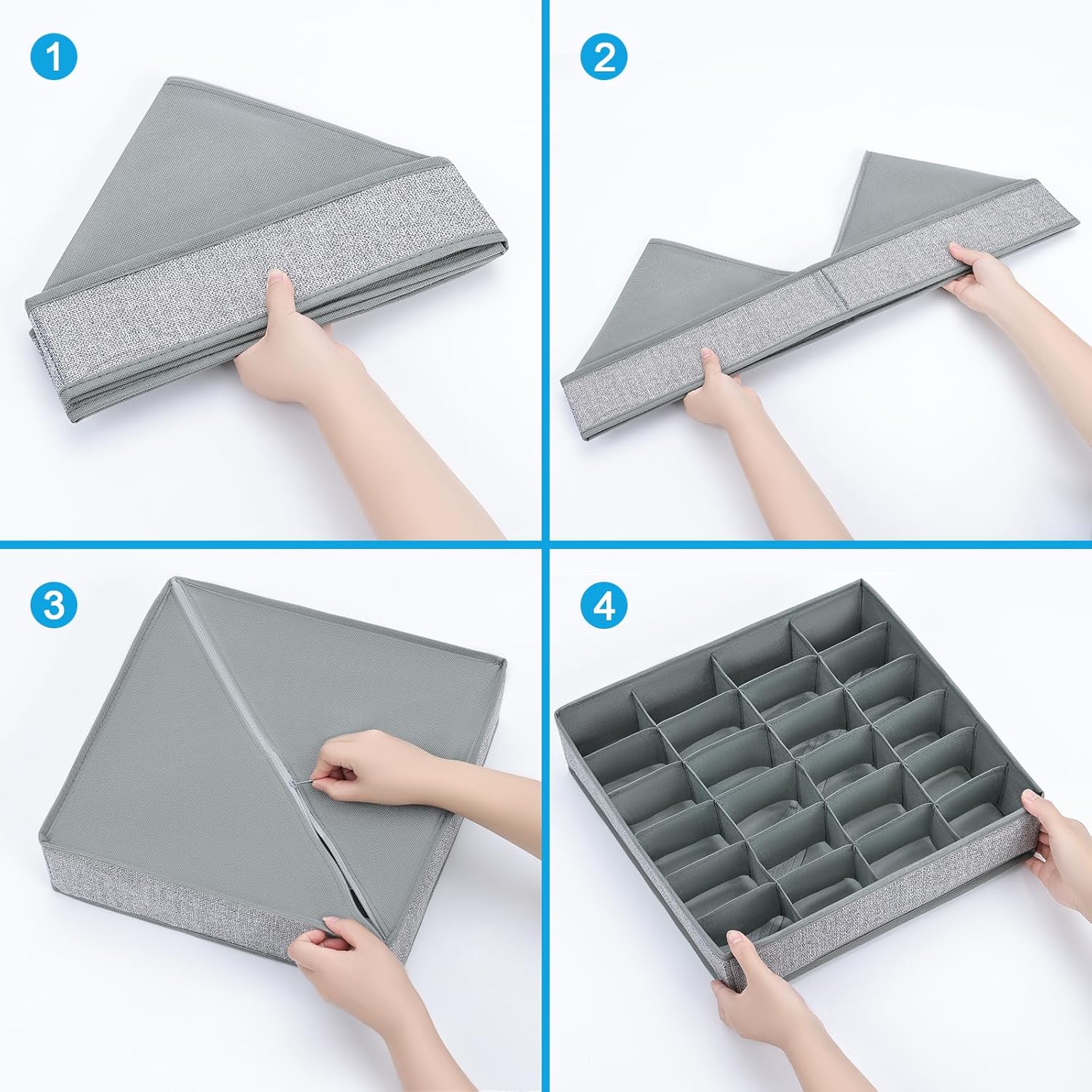 1

2

3

4