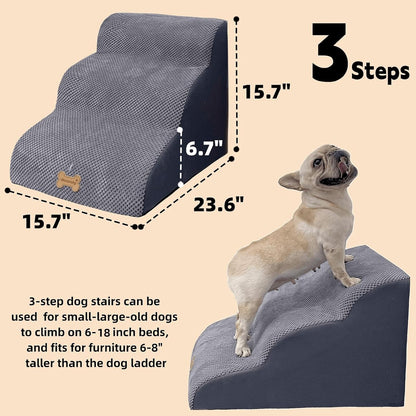 3 Steps

15.7"

6.7"

23.6"

15.7"

3-step dog stairs can be used for small-large-old dogs to climb on 6-18 inch beds, and fits for furniture 6-8" taller than the dog ladder