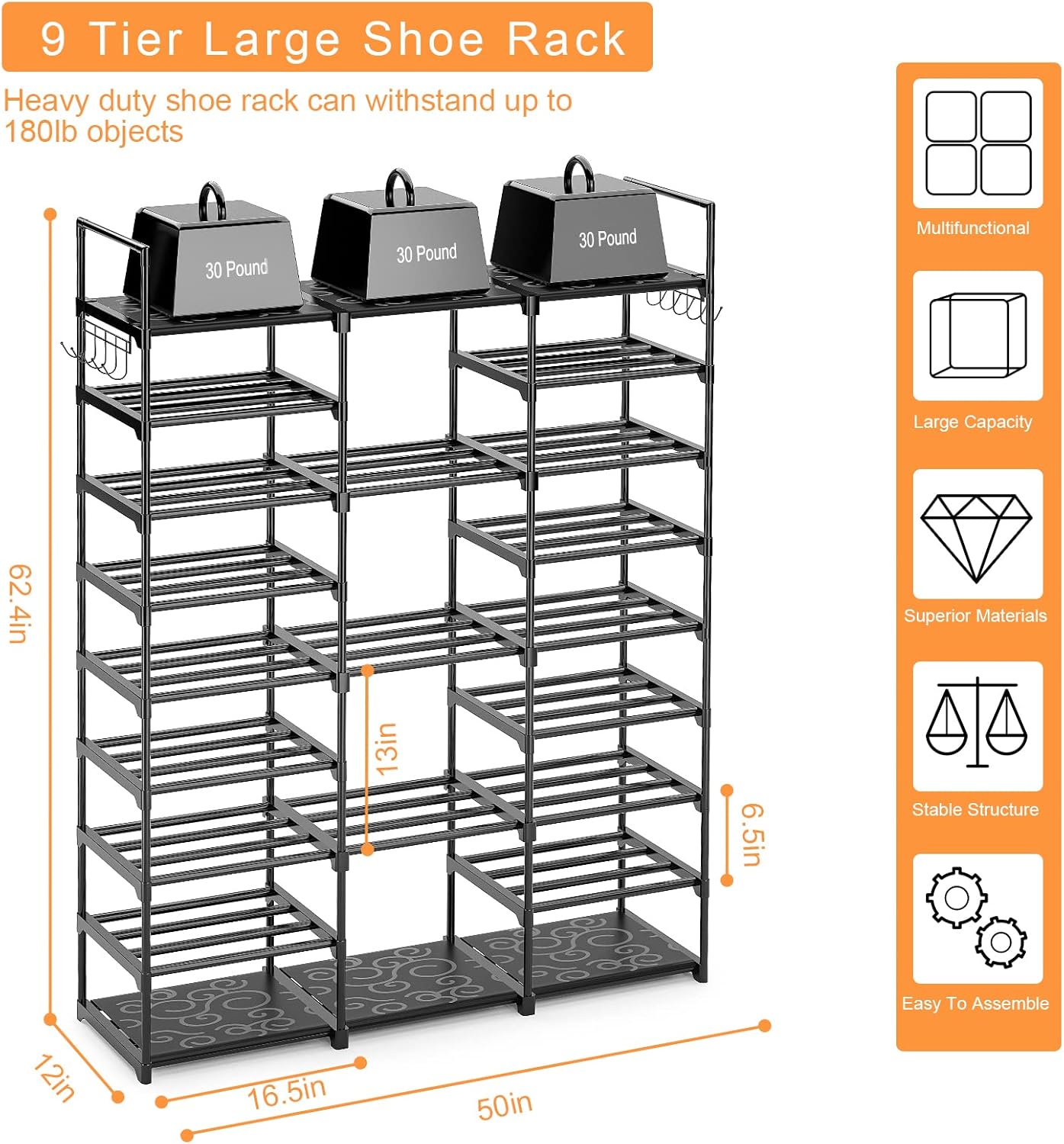 9 Tier Large Shoe Rack

Heavy duty shoe rack can withstand up to 180lb objects

30 Pound

30 Pound

30 Pound

62.4in

13in

6.5in

12in

16.5in

50in

Multifunctional

Large Capacity

Superior Materials

Stable Structure

Easy To Assemble