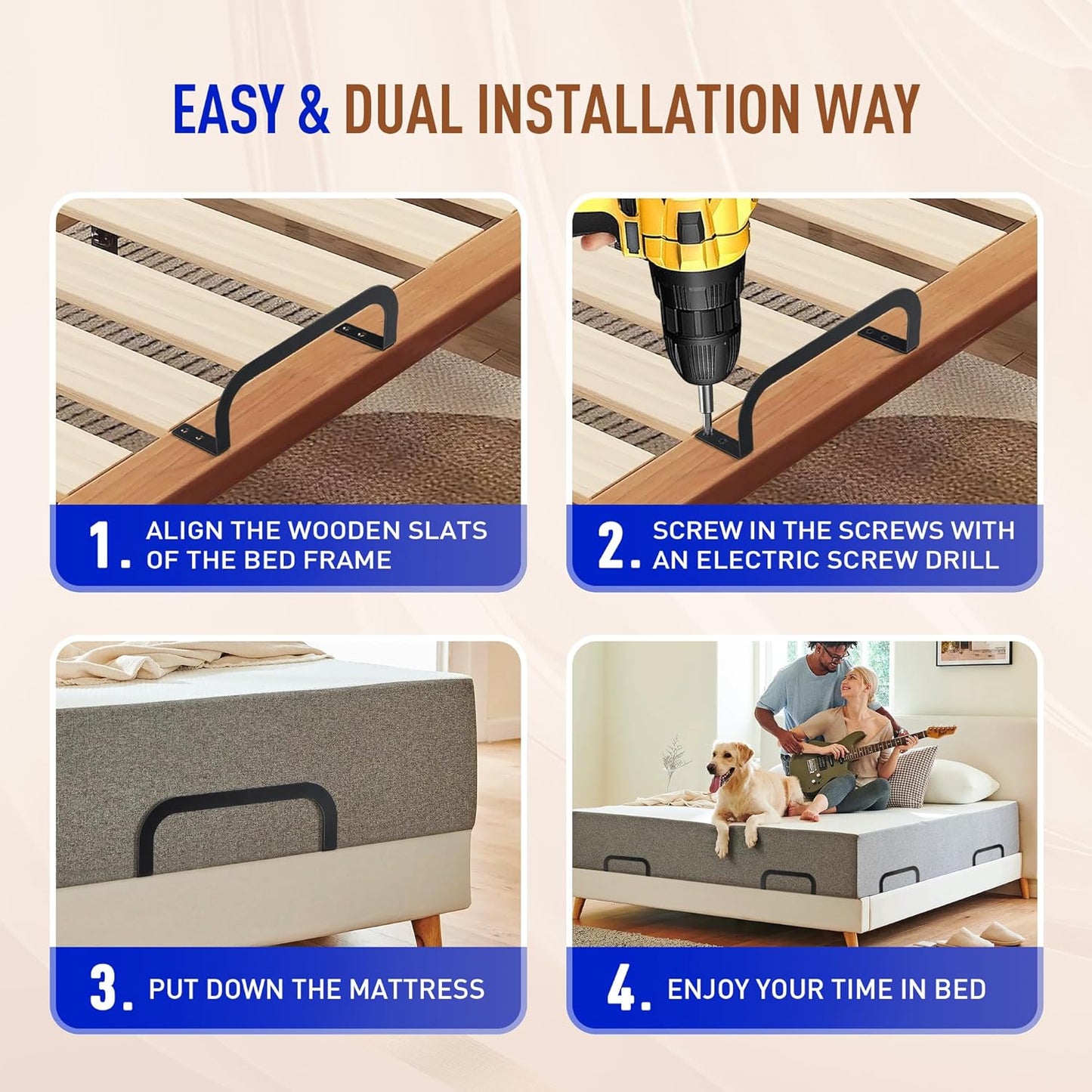 EASY & DUAL INSTALLATION WAY

1. ALIGN THE WOODEN SLATS OF THE BED FRAME

2. SCREW IN THE SCREWS WITH AN ELECTRIC SCREW DRILL

3. PUT DOWN THE MATTRESS

4. ENJOY YOUR TIME IN BED