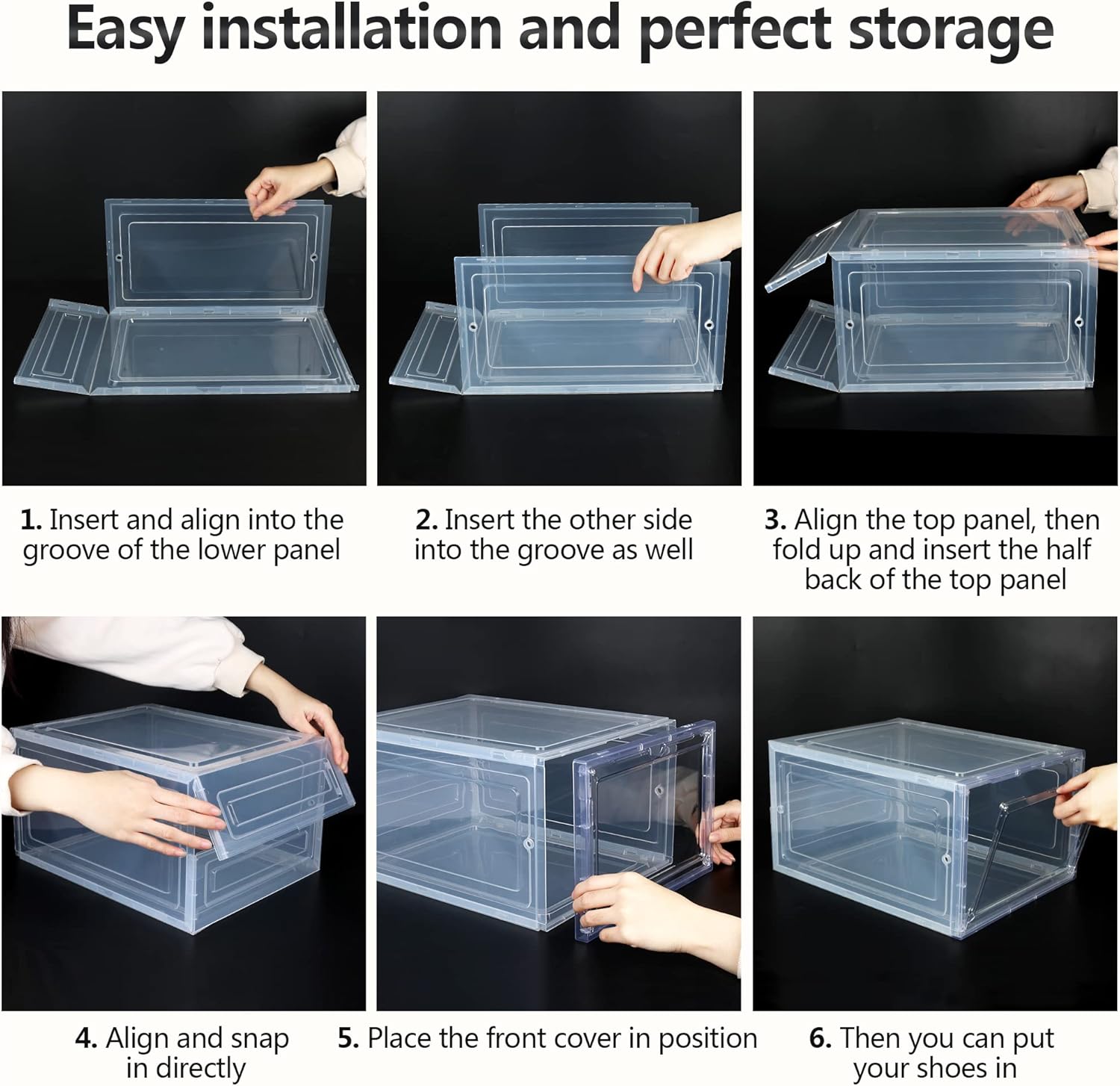 Easy installation and perfect storage

1. Insert and align into the groove of the lower panel

2. Insert the other side into the groove as well

3. Align the top panel, then fold up and insert the half back of the top panel

4. Align and snap in directly

5. Place the front cover in position

6. Then you can put your shoes in