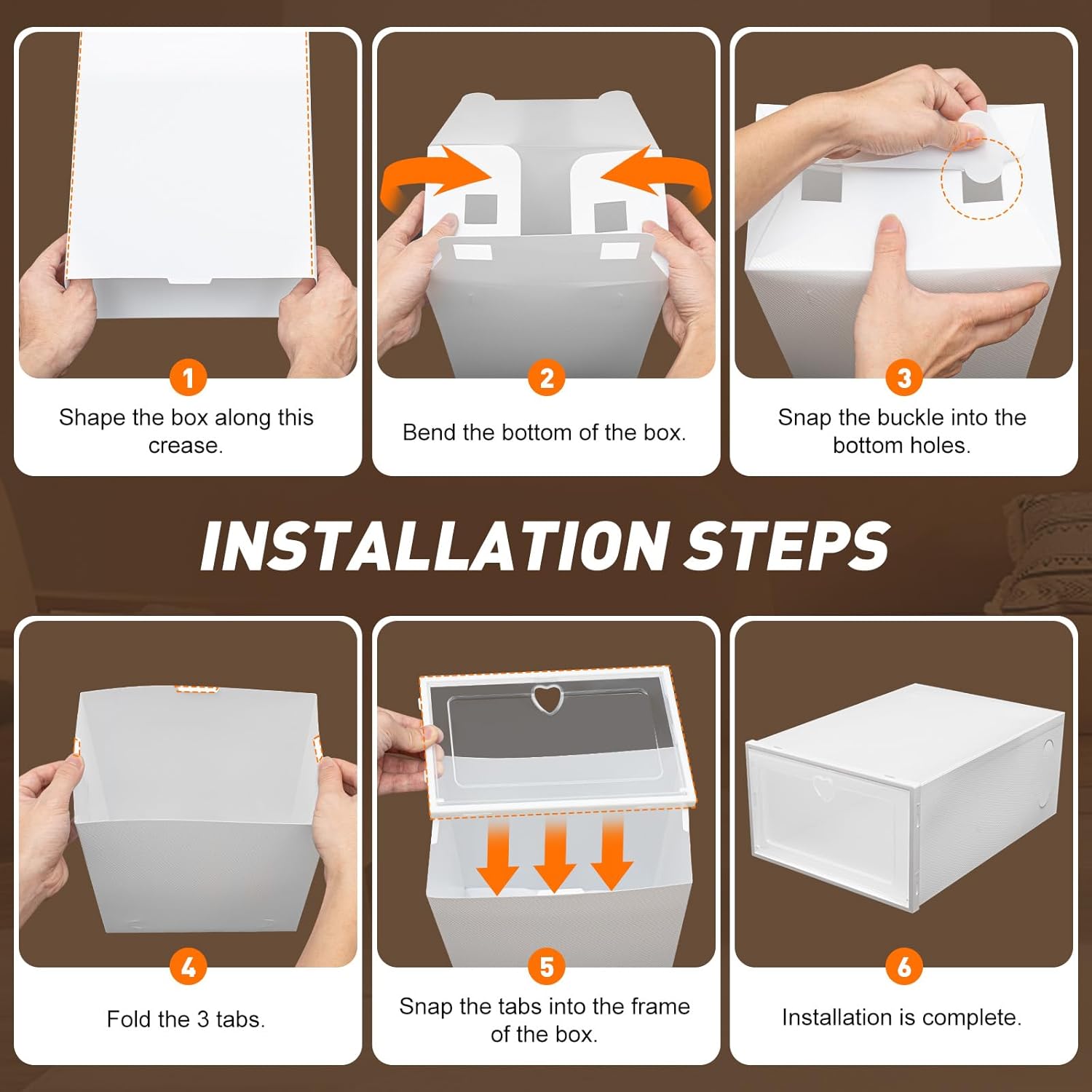 1
Shape the box along this crease.

2
Bend the bottom of the box.

3
Snap the buckle into the bottom holes.

INSTALLATION STEPS

4
Fold the 3 tabs.

5
Snap the tabs into the frame of the box.

6
Installation is complete.