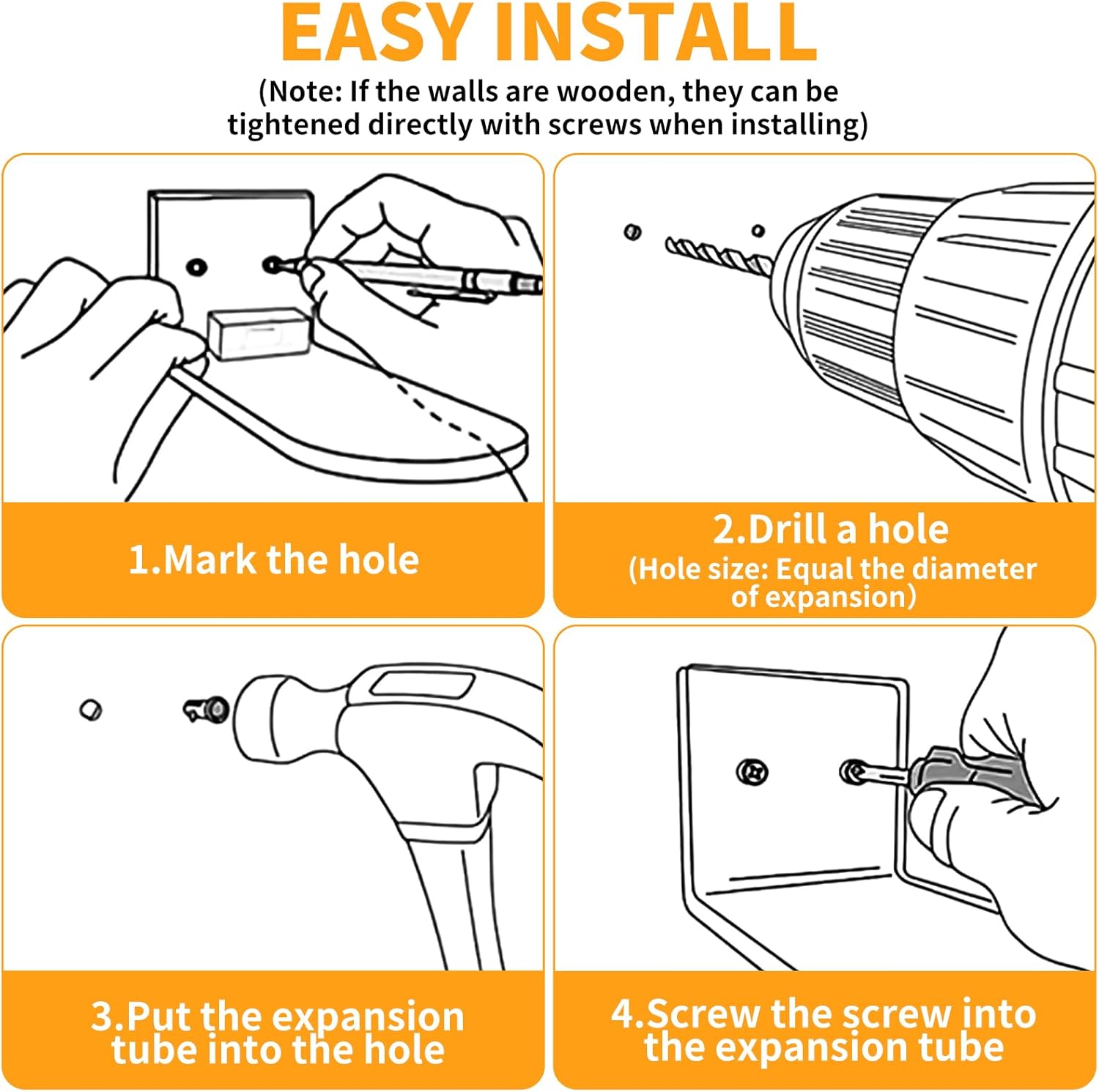 EASY INSTALL

(Note: If the walls are wooden, they can be tightened directly with screws when installing)

1.Mark the hole

2.Drill a hole
(Hole size: Equal the diameter of expansion)

3.Put the expansion tube into the hole

4.Screw the screw into the expansion tube