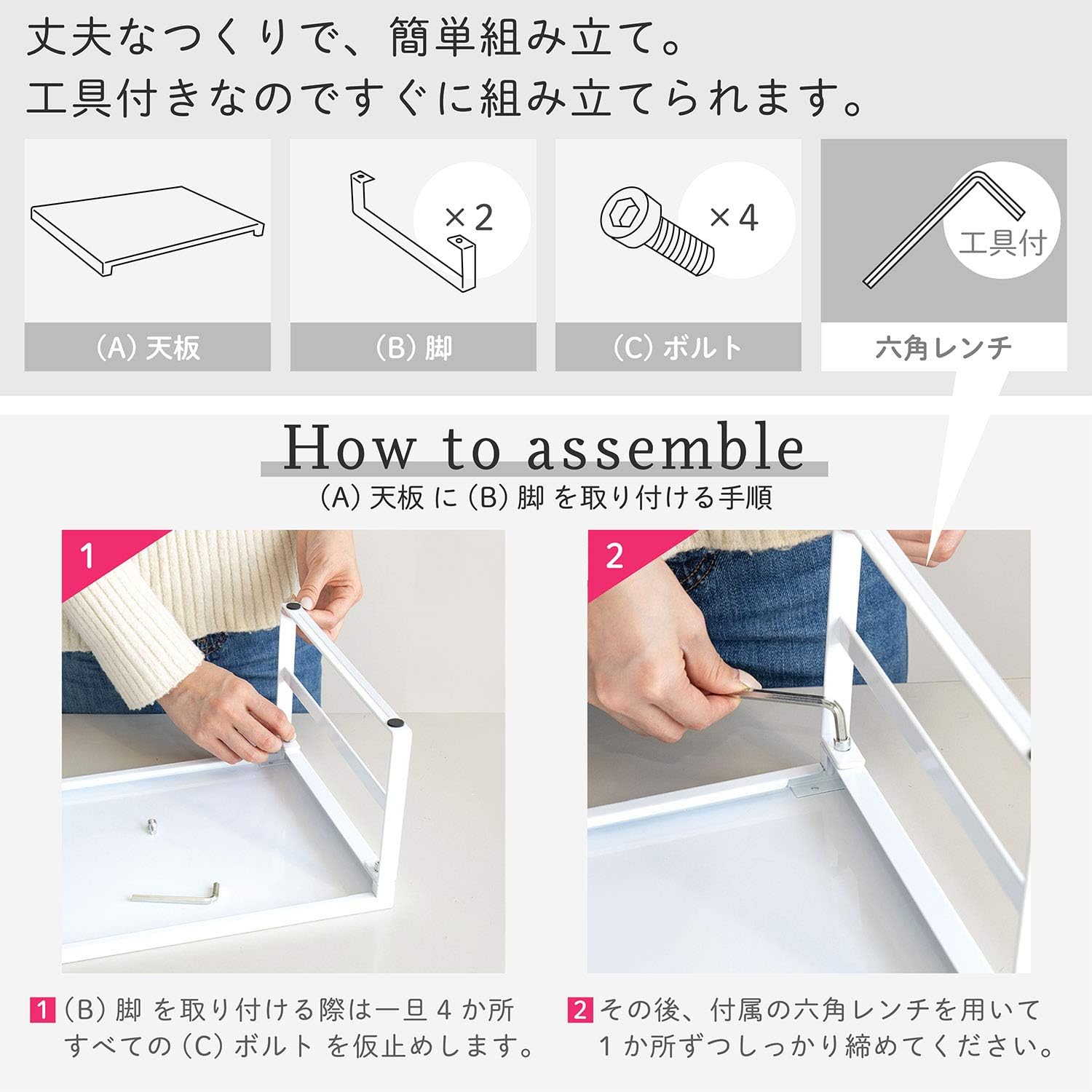 丈夫なつくりで、簡単組み立て。
工具付きなのですぐに組み立てられます。

(A) 天板

×2
(B) 脚

×4
(C) ボルト

工具付
六角レンチ

How to assemble
(A) 天板 に (B) 脚 を取り付ける手順

1

2

1 (B) 脚 を取り付ける際は一旦 4 か所すべての (C) ボルト を仮止めします。

2 その後、付属の六角レンチを用いて 1 か所ずつしっかり締めてください。