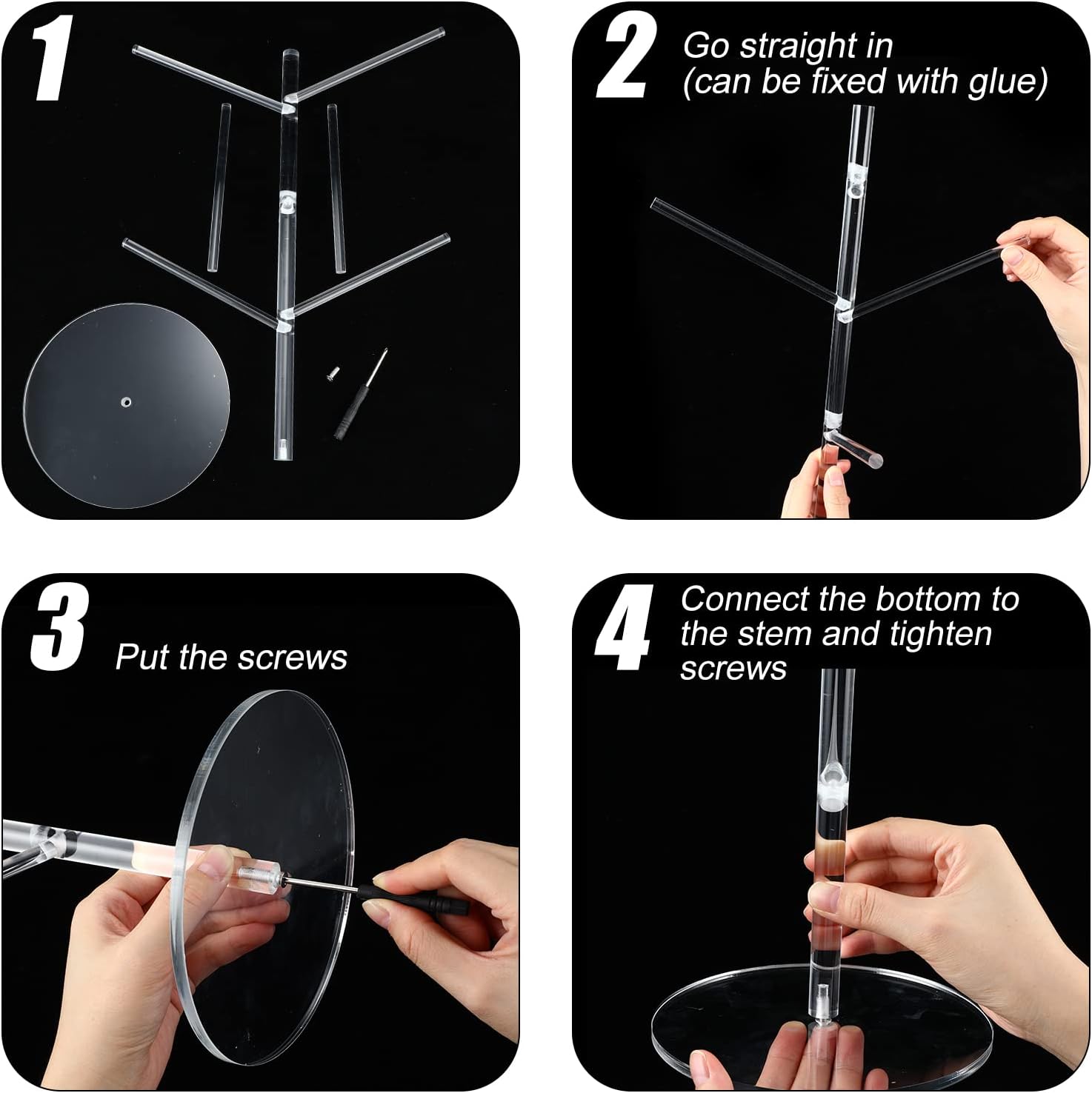 1

2 Go straight in (can be fixed with glue)

3 Put the screws

4 Connect the bottom to the stem and tighten screws