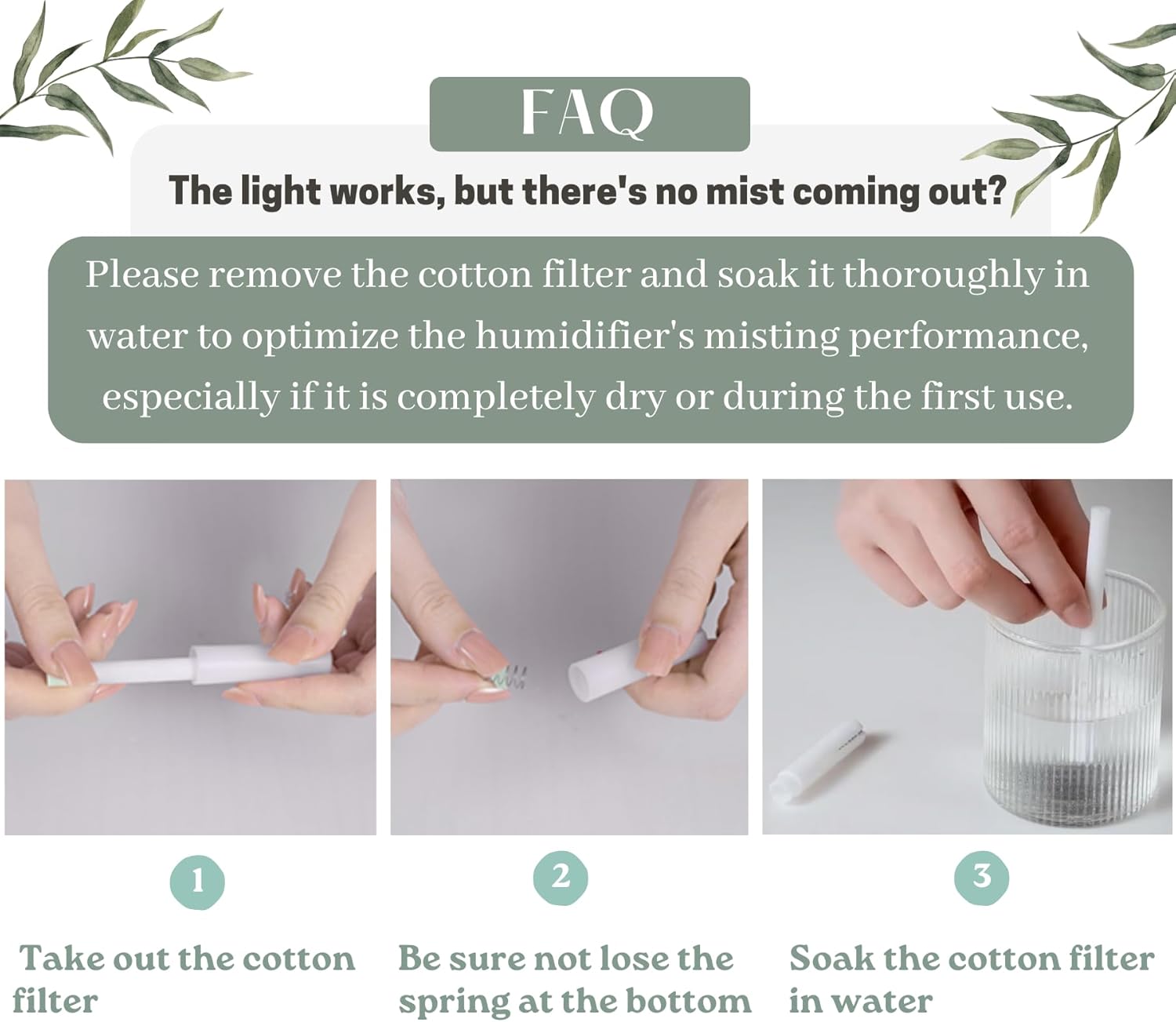 FAQ

The light works, but there's no mist coming out?

Please remove the cotton filter and soak it thoroughly in water to optimize the humidifier's misting performance, especially if it is completely dry or during the first use.

1

Take out the cotton filter

2

Be sure not lose the spring at the bottom

3

Soak the cotton filter in water