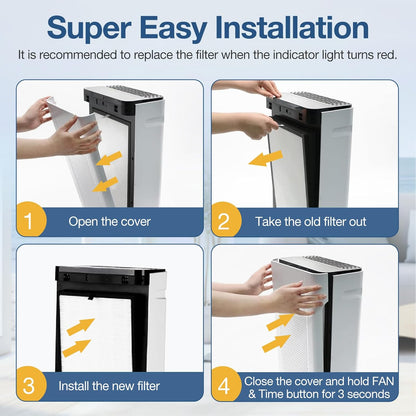 Super Easy Installation

It is recommended to replace the filter when the indicator light turns red.

1 Open the cover

2 Take the old filter out

3 Install the new filter

4 Close the cover and hold FAN & Time button for 3 seconds