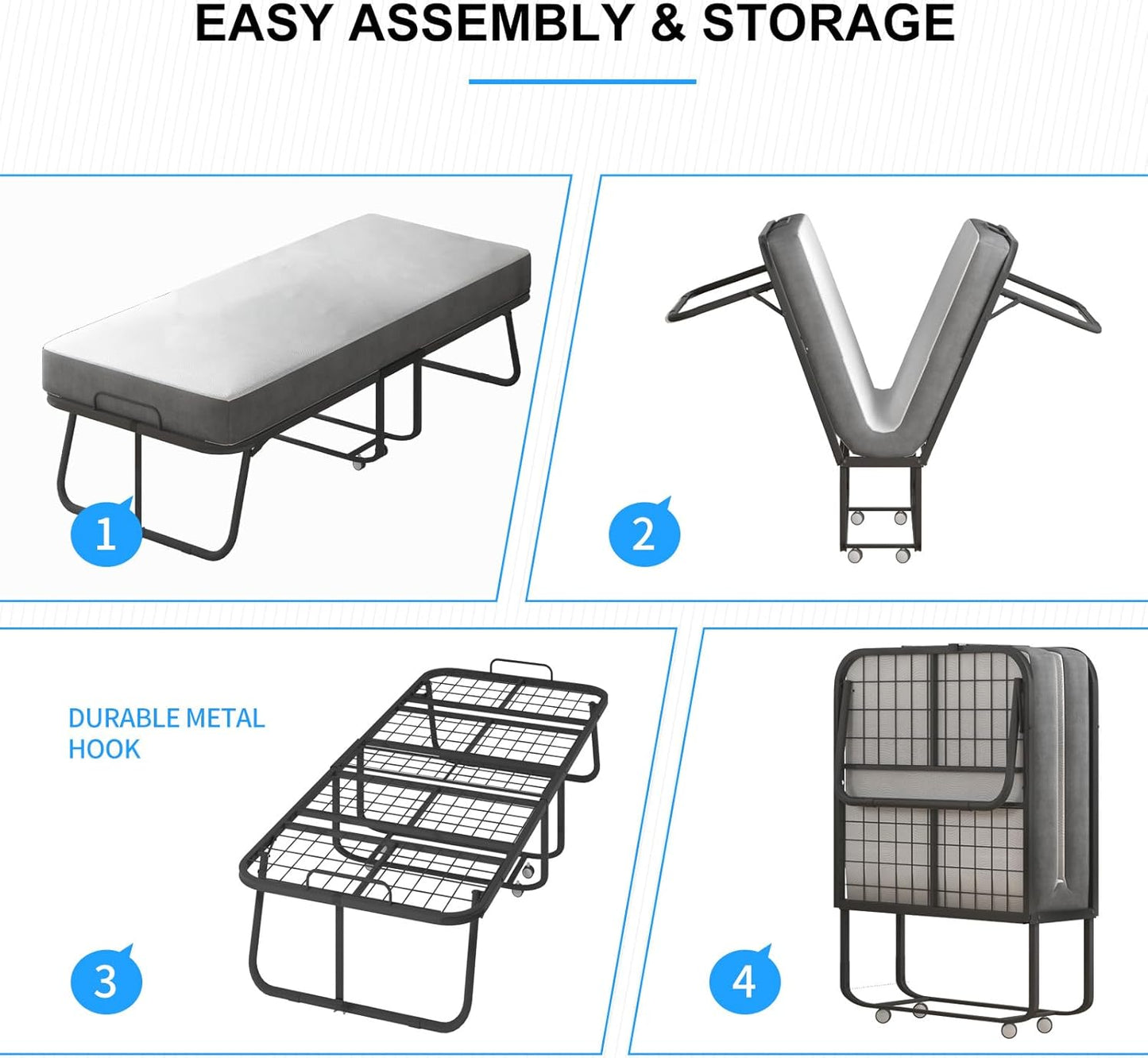 EASY ASSEMBLY & STORAGE

1

2

DURABLE METAL HOOK

3

4