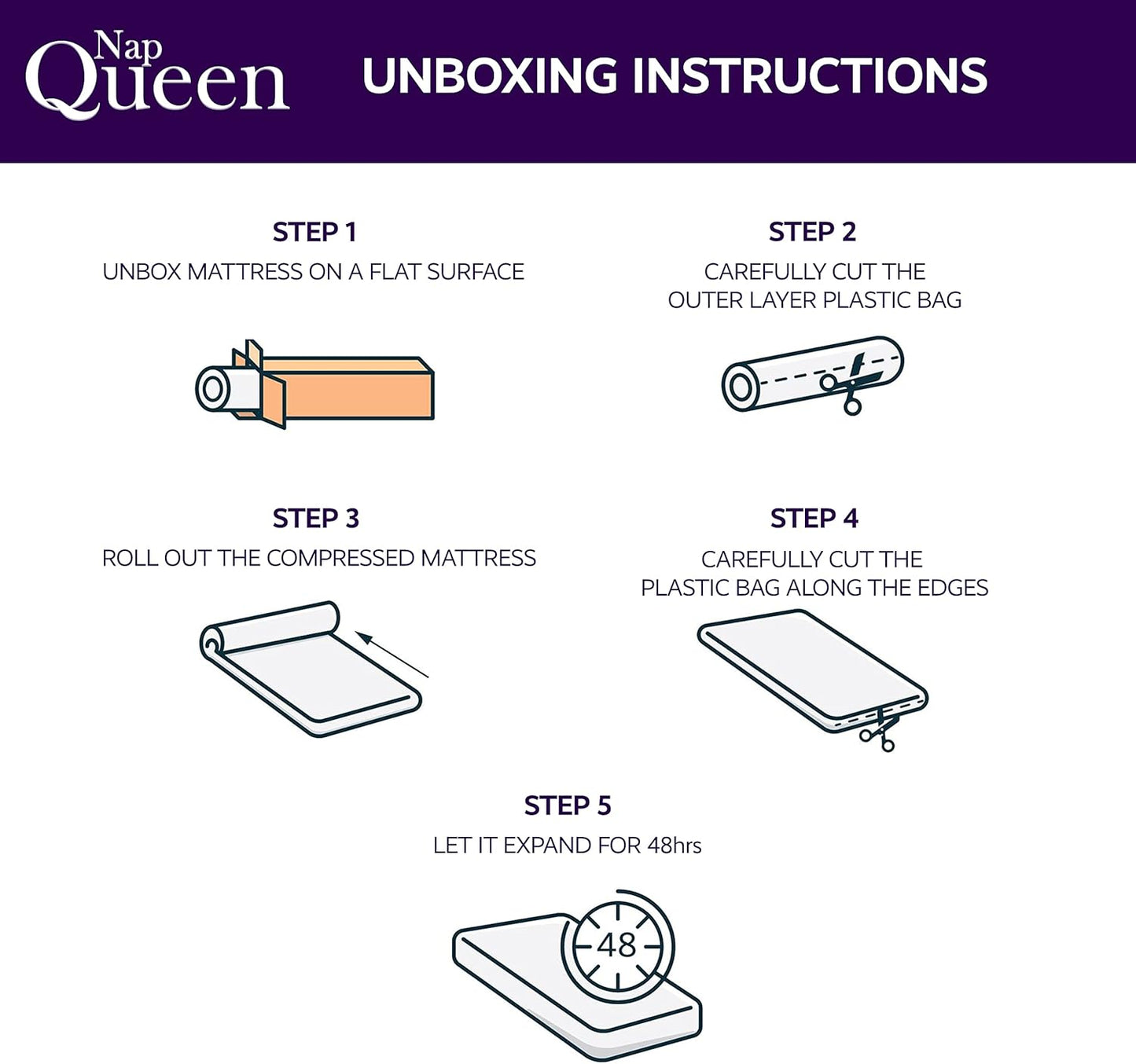 Nap Queen

UNBOXING INSTRUCTIONS

STEP 1
UNBOX MATTRESS ON A FLAT SURFACE

STEP 2
CAREFULLY CUT THE OUTER LAYER PLASTIC BAG

STEP 3
ROLL OUT THE COMPRESSED MATTRESS

STEP 4
CAREFULLY CUT THE PLASTIC BAG ALONG THE EDGES

STEP 5
LET IT EXPAND FOR 48hrs

48