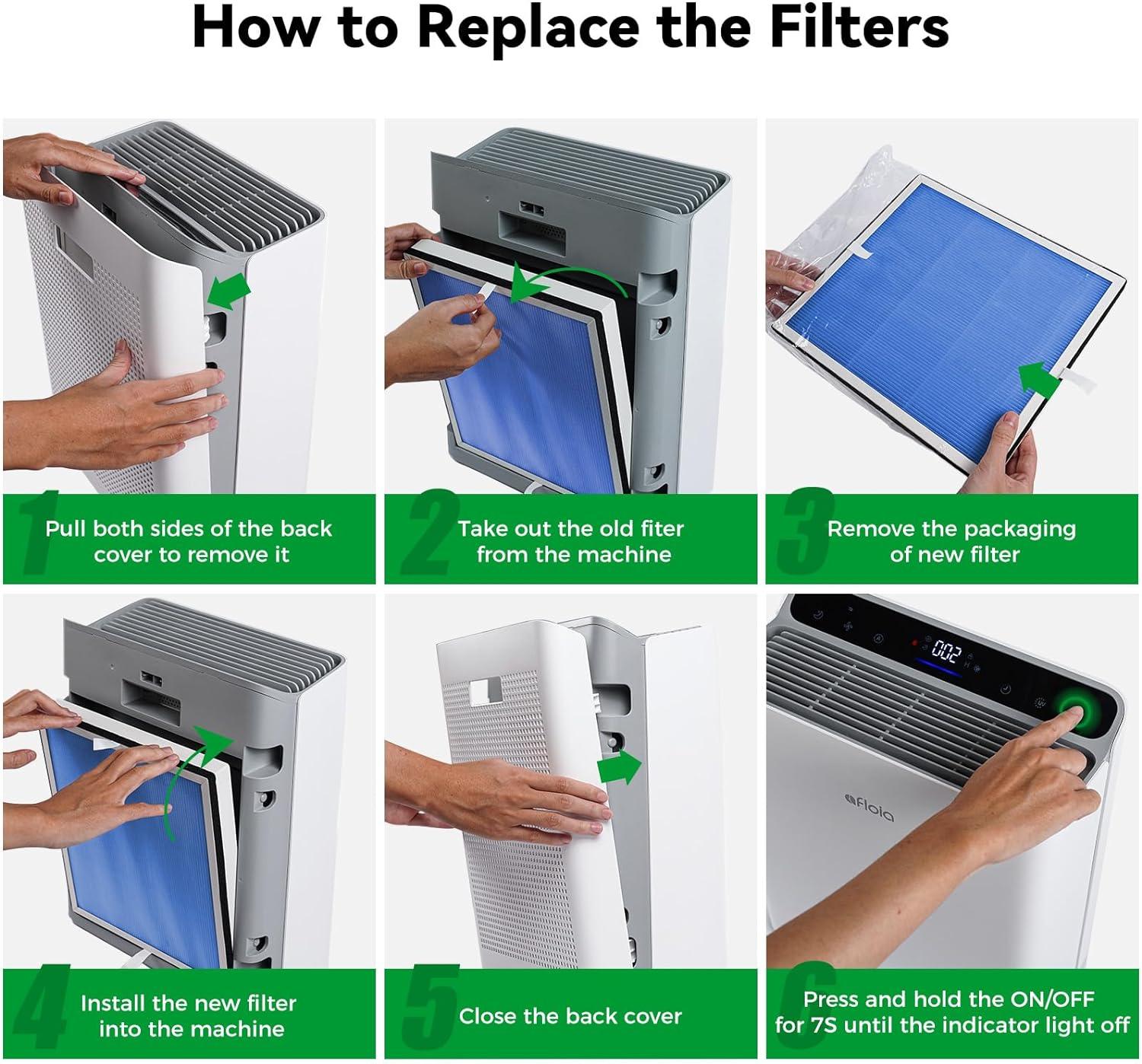 How to Replace the Filters

1
Pull both sides of the back cover to remove it

2
Take out the old fiter from the machine

3
Remove the packaging of new filter

002

Afloia

4
Install the new filter into the machine

5
Close the back cover

6
Press and hold the ON/OFF for 7S until the indicator light off