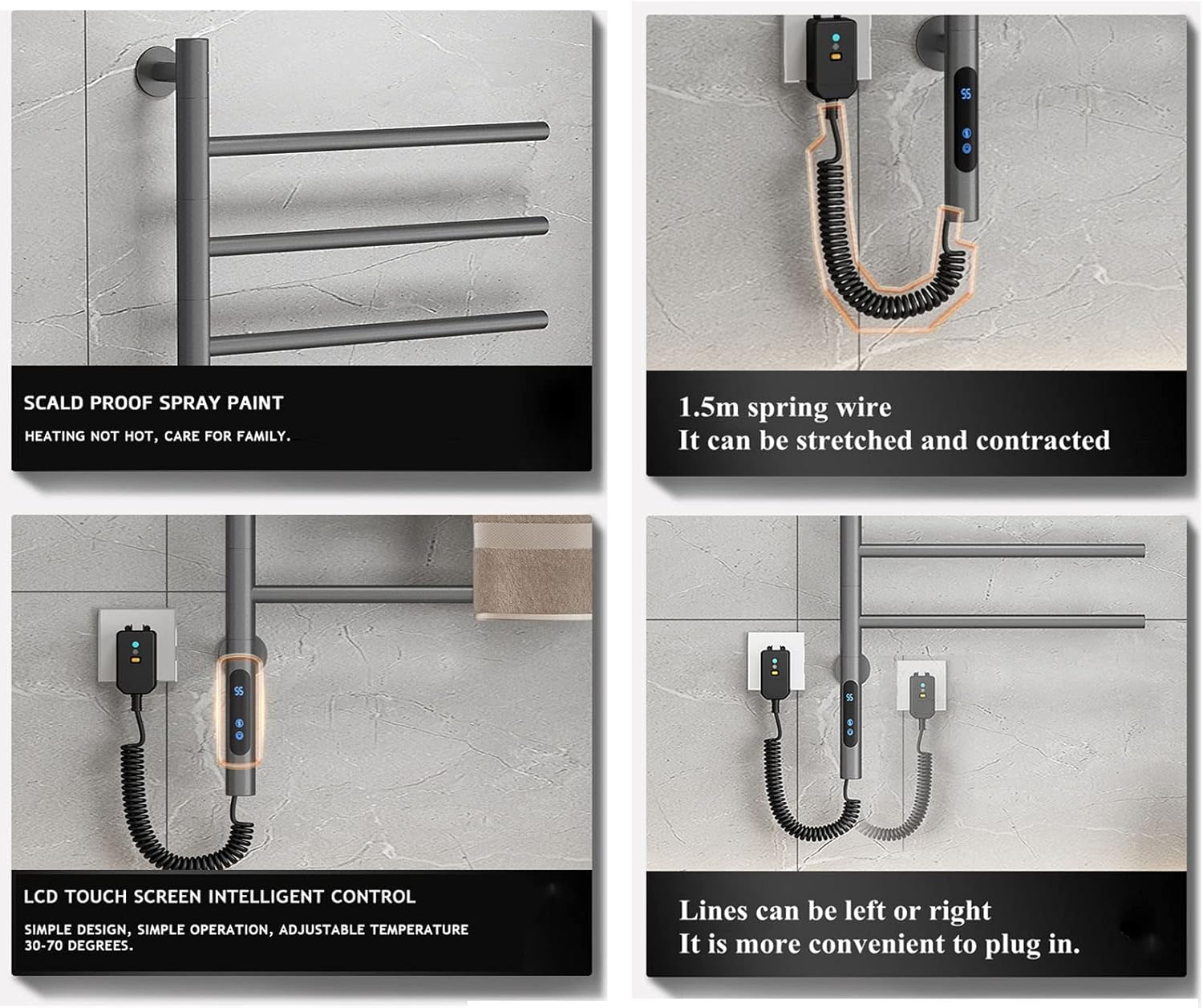 SCALD PROOF SPRAY PAINT
HEATING NOT HOT, CARE FOR FAMILY.

55

1.5m spring wire
It can be stretched and contracted

55

LCD TOUCH SCREEN INTELLIGENT CONTROL
SIMPLE DESIGN, SIMPLE OPERATION, ADJUSTABLE TEMPERATURE 30-70 DEGREES.

55

Lines can be left or right
It is more convenient to plug in.