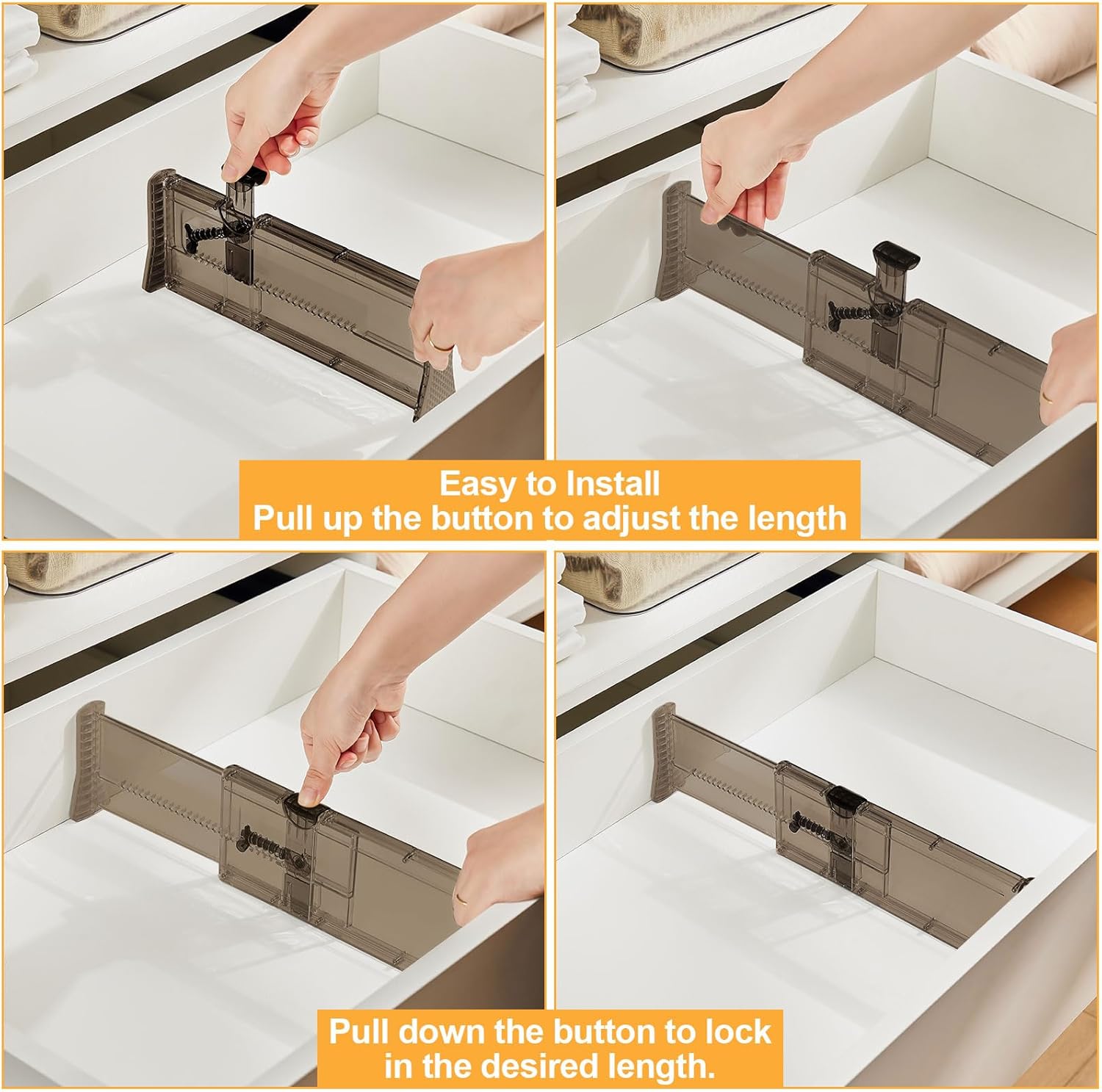 Easy to Install
Pull up the button to adjust the length

Pull down the button to lock in the desired length.