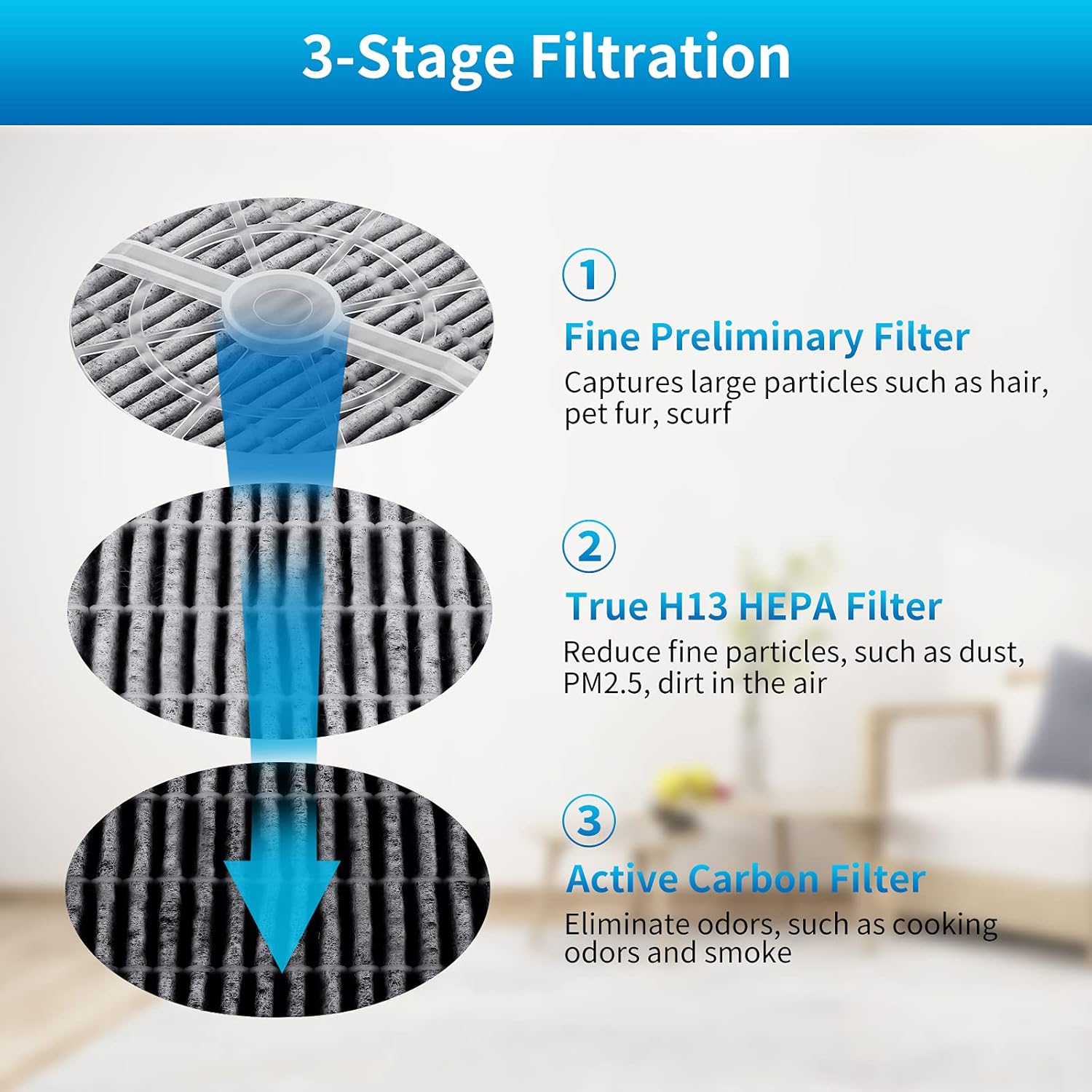 3-Stage Filtration

1

Fine Preliminary Filter

Captures large particles such as hair, pet fur, scurf

2

True H13 HEPA Filter

Reduce fine particles, such as dust, PM2.5, dirt in the air

3

Active Carbon Filter

Eliminate odors, such as cooking odors and smoke