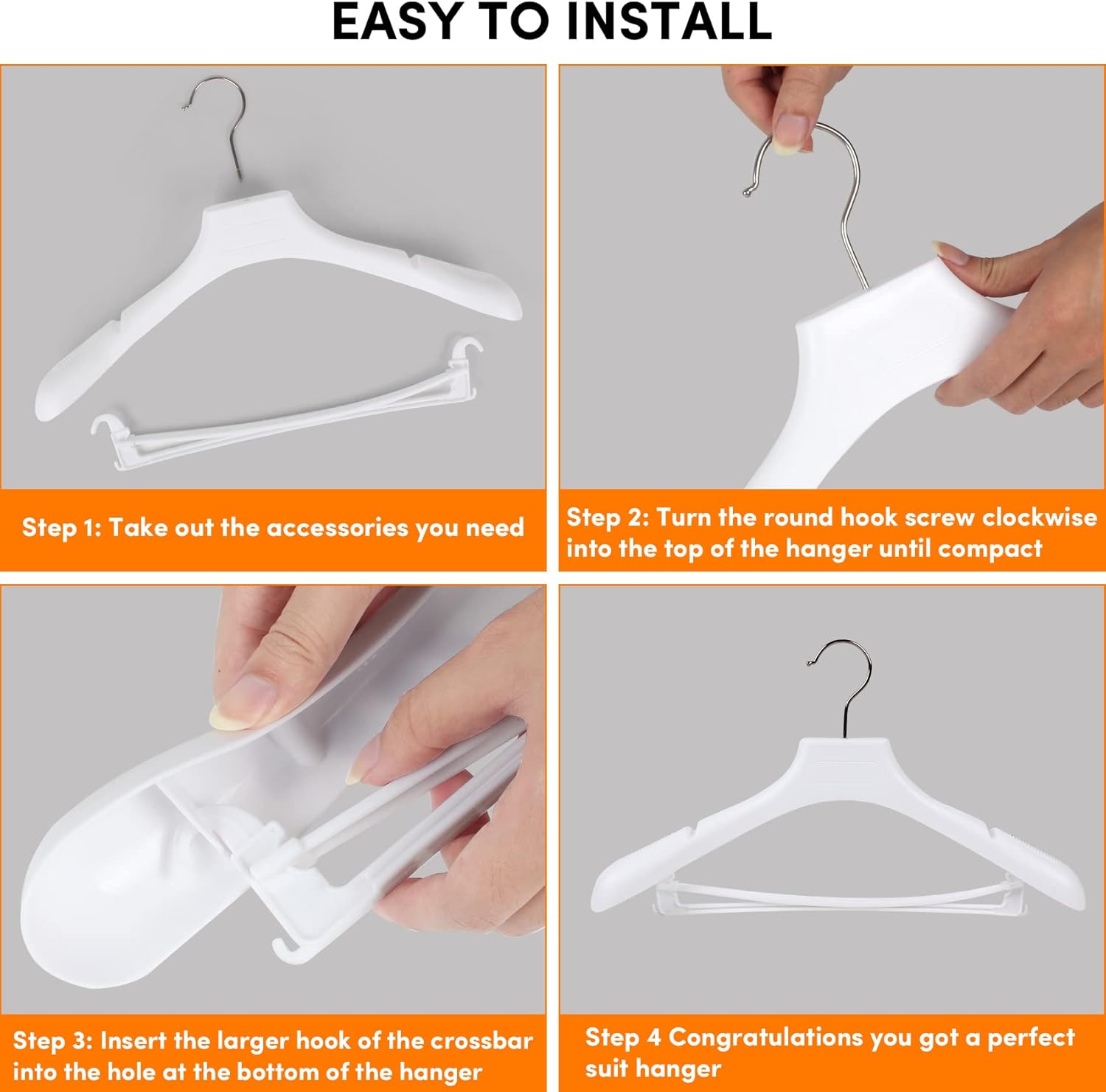 EASY TO INSTALL

Step 1: Take out the accessories you need

Step 2: Turn the round hook screw clockwise into the top of the hanger until compact

Step 3: Insert the larger hook of the crossbar into the hole at the bottom of the hanger

Step 4 Congratulations you got a perfect suit hanger