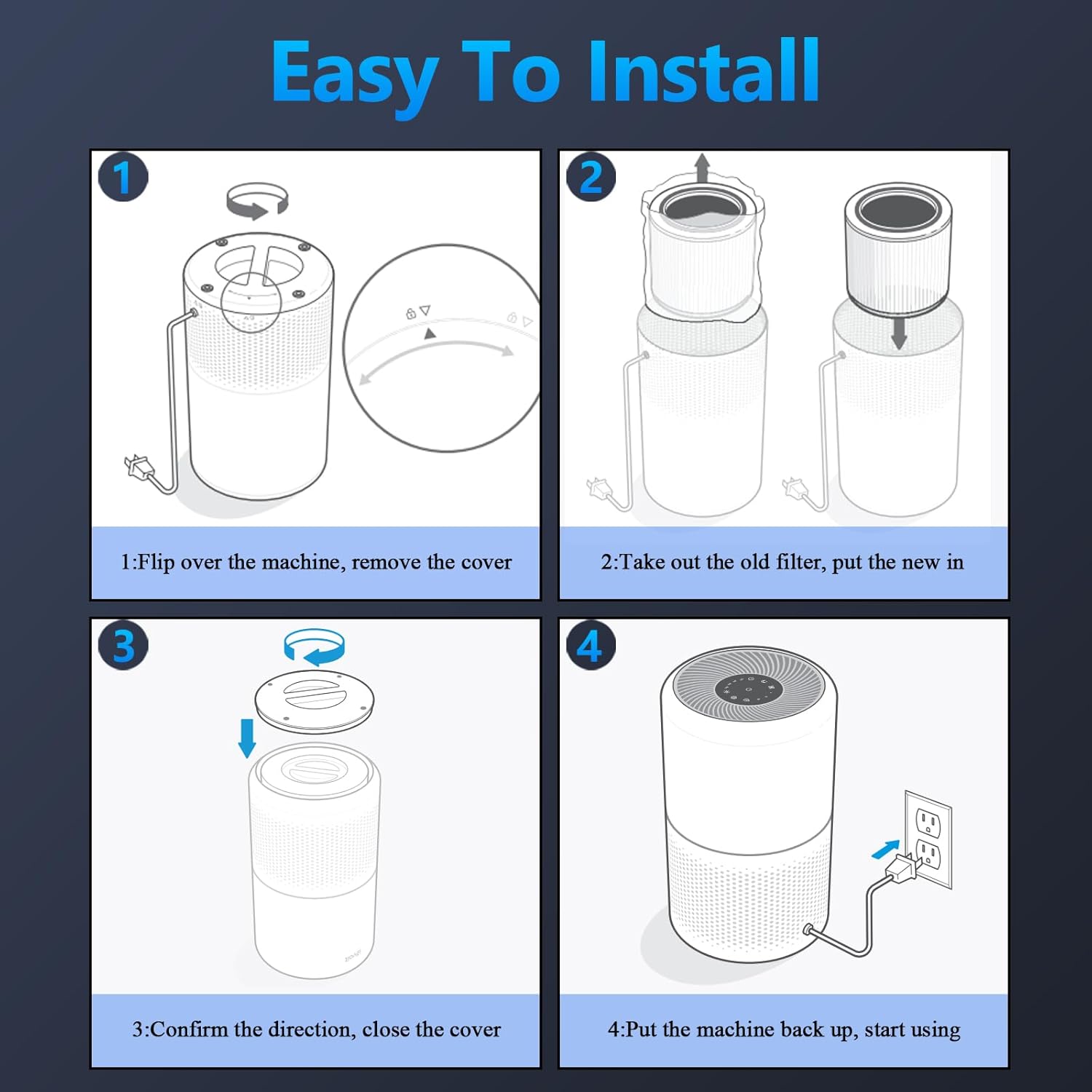 Easy To Install

1

1:Flip over the machine, remove the cover

2

2:Take out the old filter, put the new in

3

3:Confirm the direction, close the cover

4

4:Put the machine back up, start using