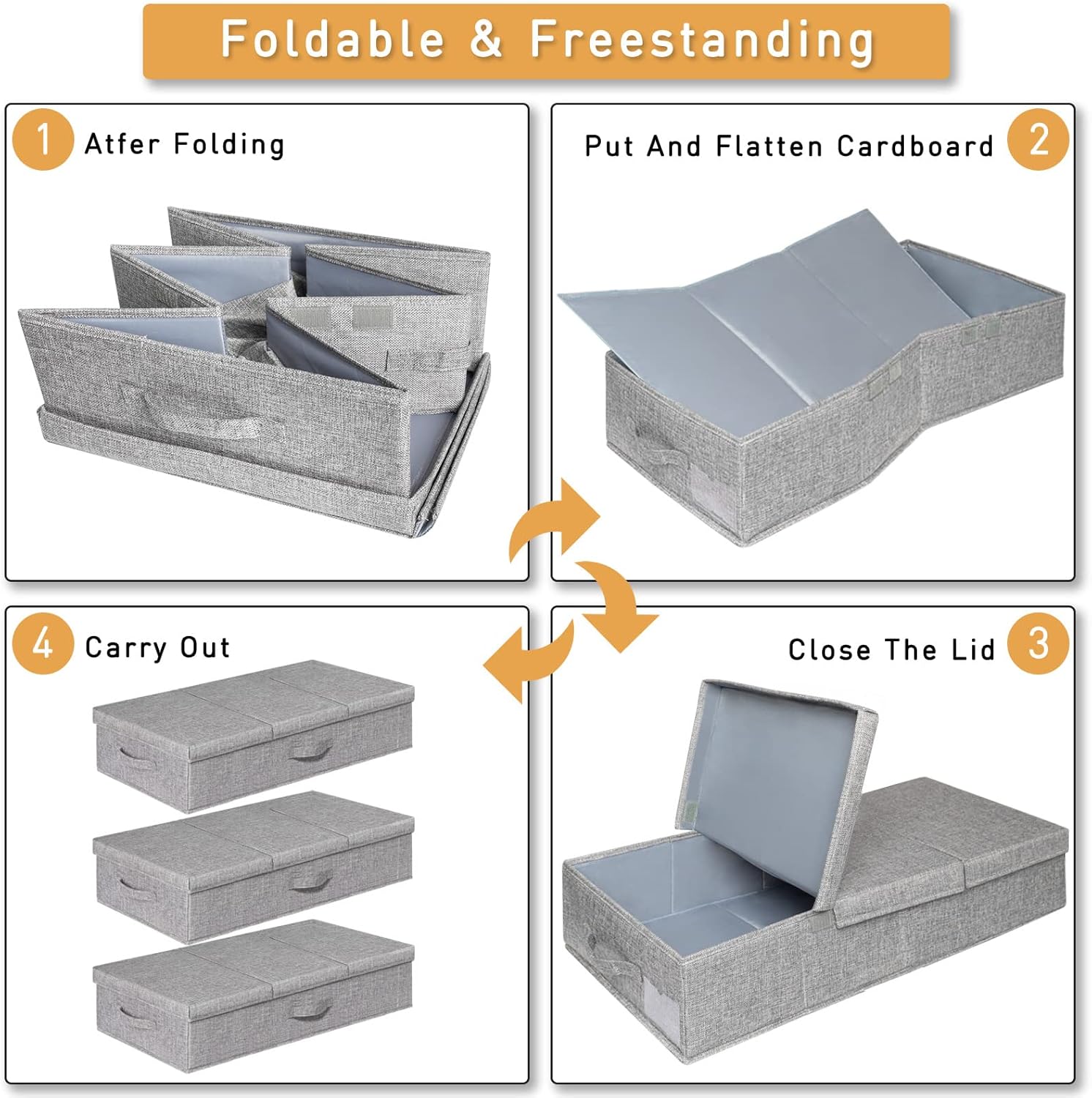 Foldable & Freestanding

1 Atfer Folding

Put And Flatten Cardboard 2

4 Carry Out

Close The Lid 3