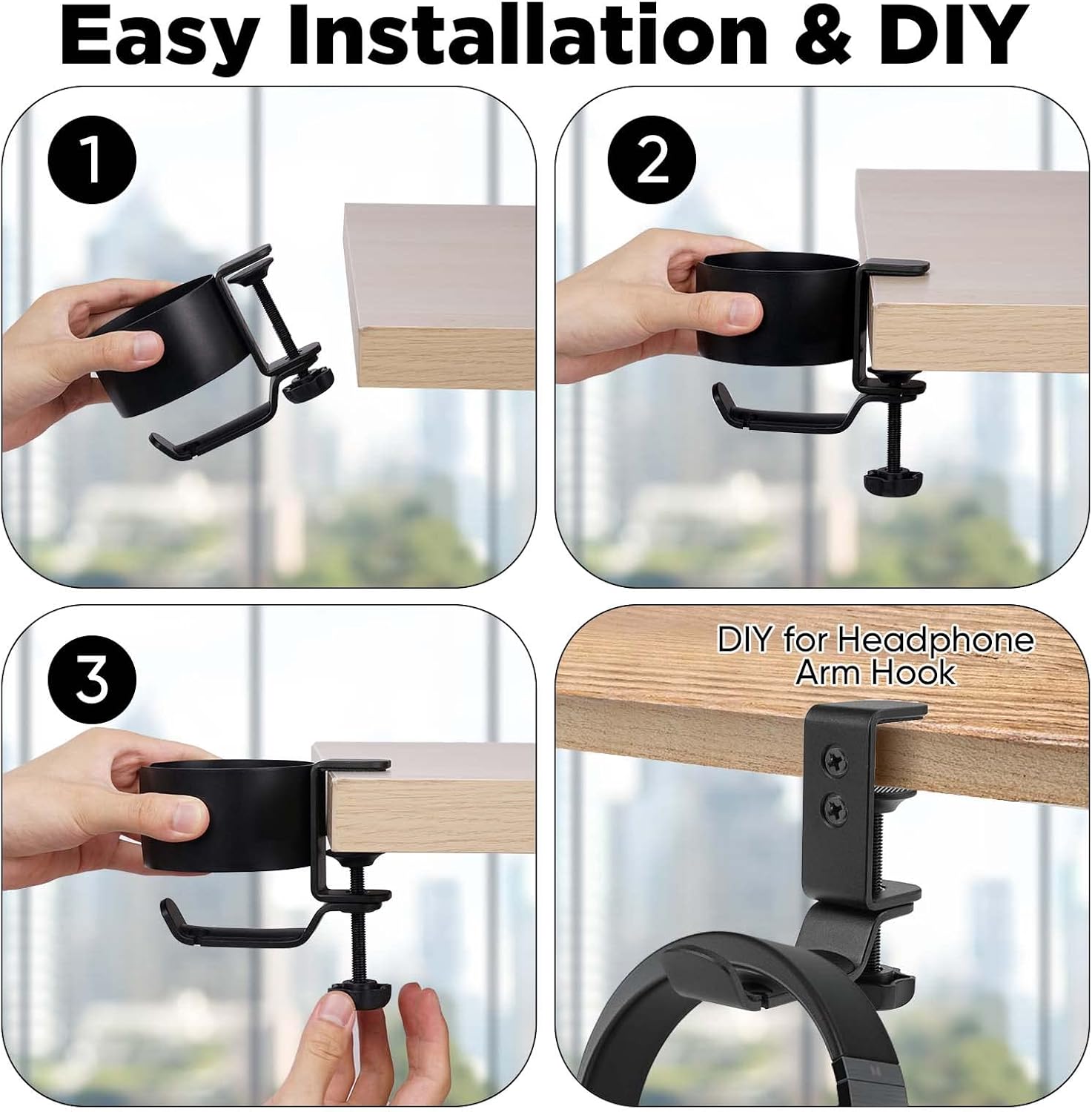 Easy Installation & DIY

1

2

3

DIY for Headphone Arm Hook