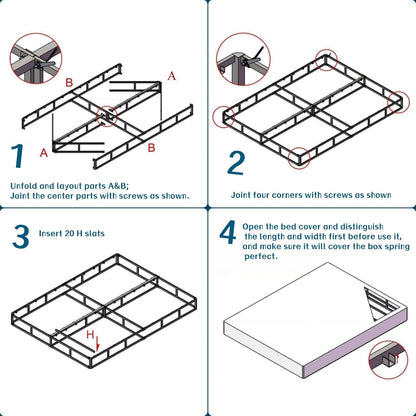 B

A

A

B

1

Unfold and layout parts A&B;
Joint the center parts with screws as shown.

2

Joint four corners with screws as shown

3

Insert 20 H slats

H

4

Open the bed cover and distinguish the length and width first before use it, and make sure it will cover the box spring perfect.