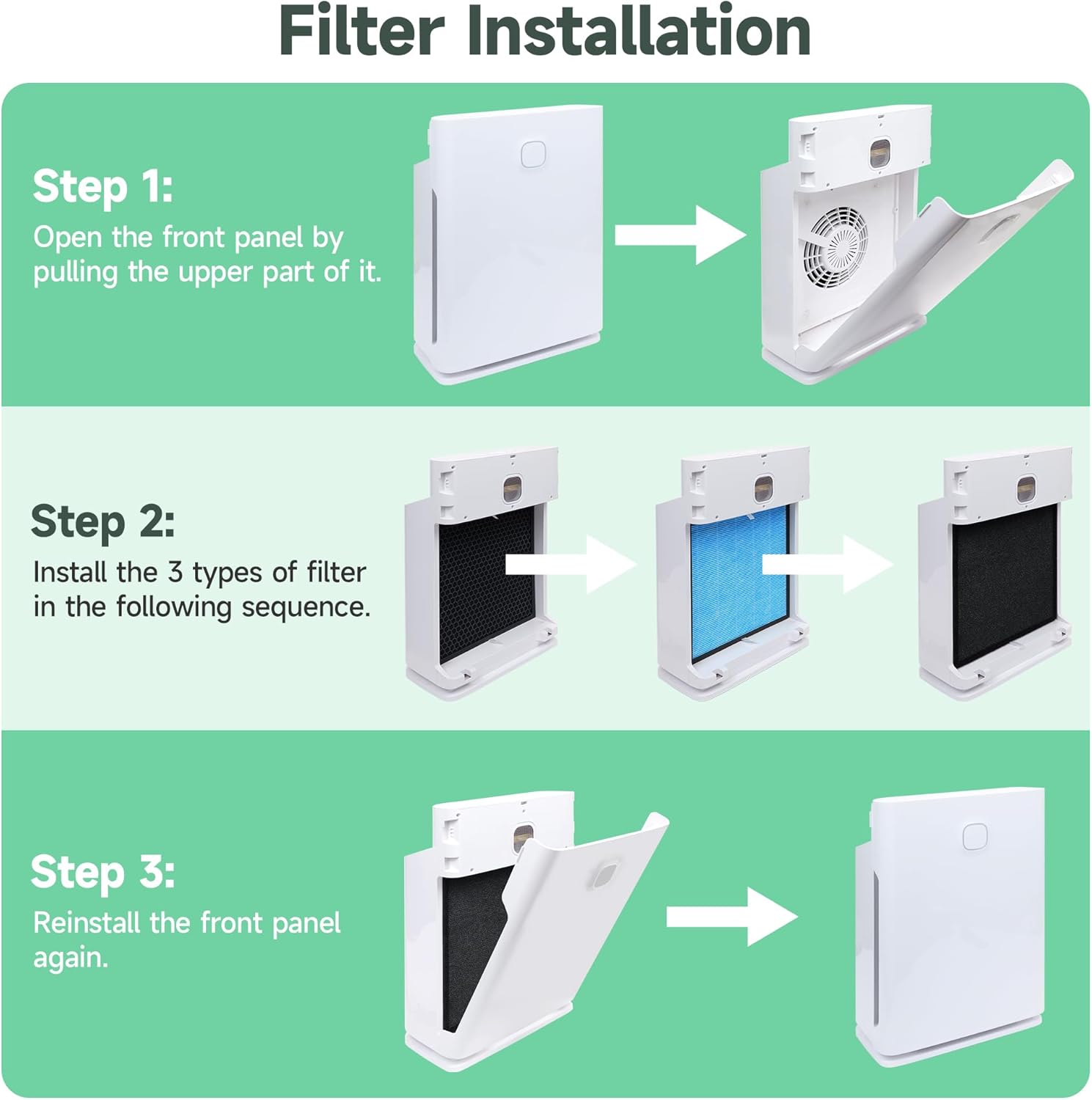 Filter Installation

Step 1:
Open the front panel by pulling the upper part of it.

Step 2:
Install the 3 types of filter in the following sequence.

Step 3:
Reinstall the front panel again.