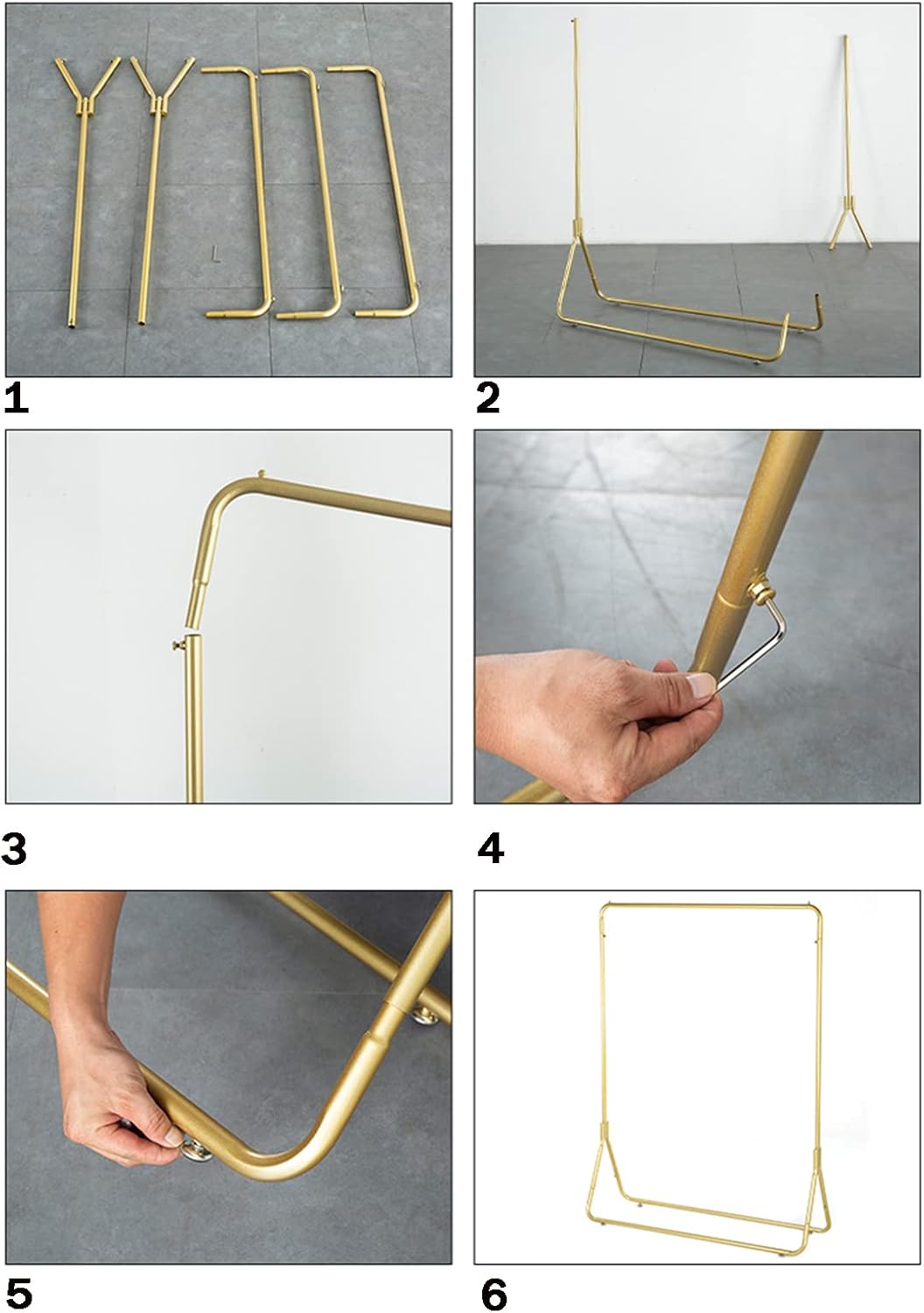 1

2

3

4

5

6