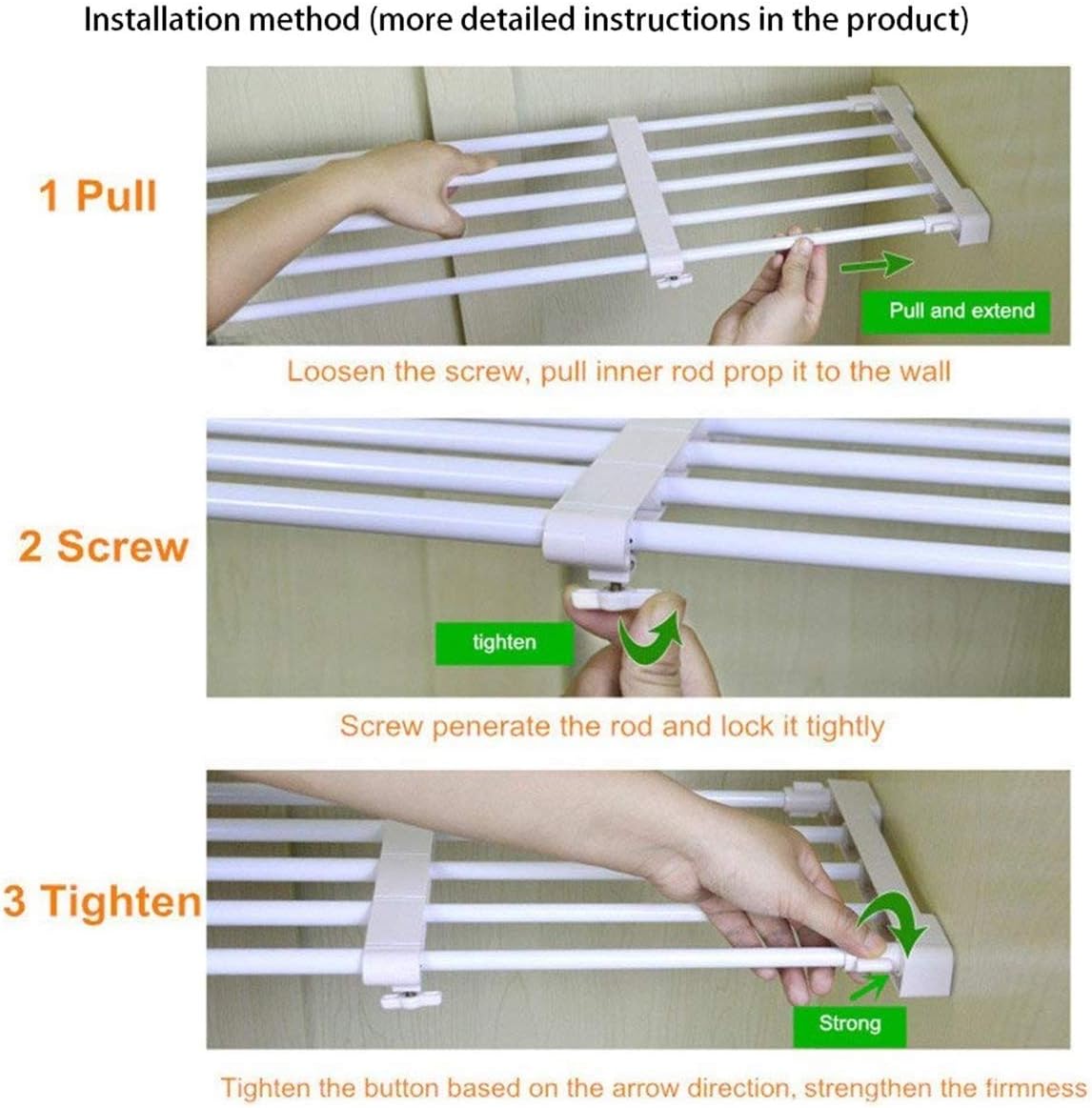 Installation method (more detailed instructions in the product)

1 Pull

Pull and extend

Loosen the screw, pull inner rod prop it to the wall

2 Screw

tighten

Screw penerate the rod and lock it tightly

3 Tighten

Strong

Tighten the button based on the arrow direction, strengthen the firmness