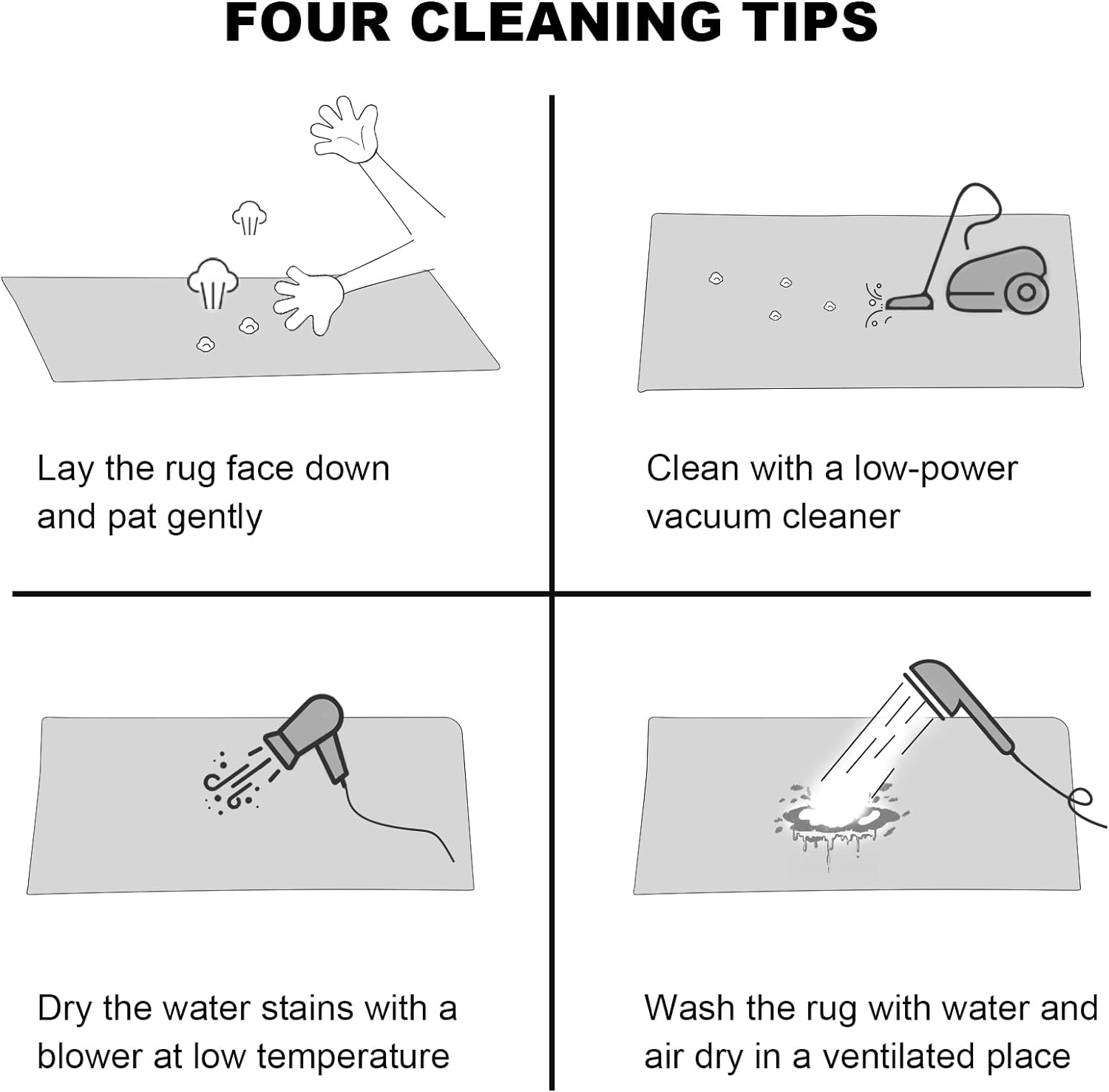 FOUR CLEANING TIPS

Lay the rug face down and pat gently

Clean with a low-power vacuum cleaner

Dry the water stains with a blower at low temperature

Wash the rug with water and air dry in a ventilated place