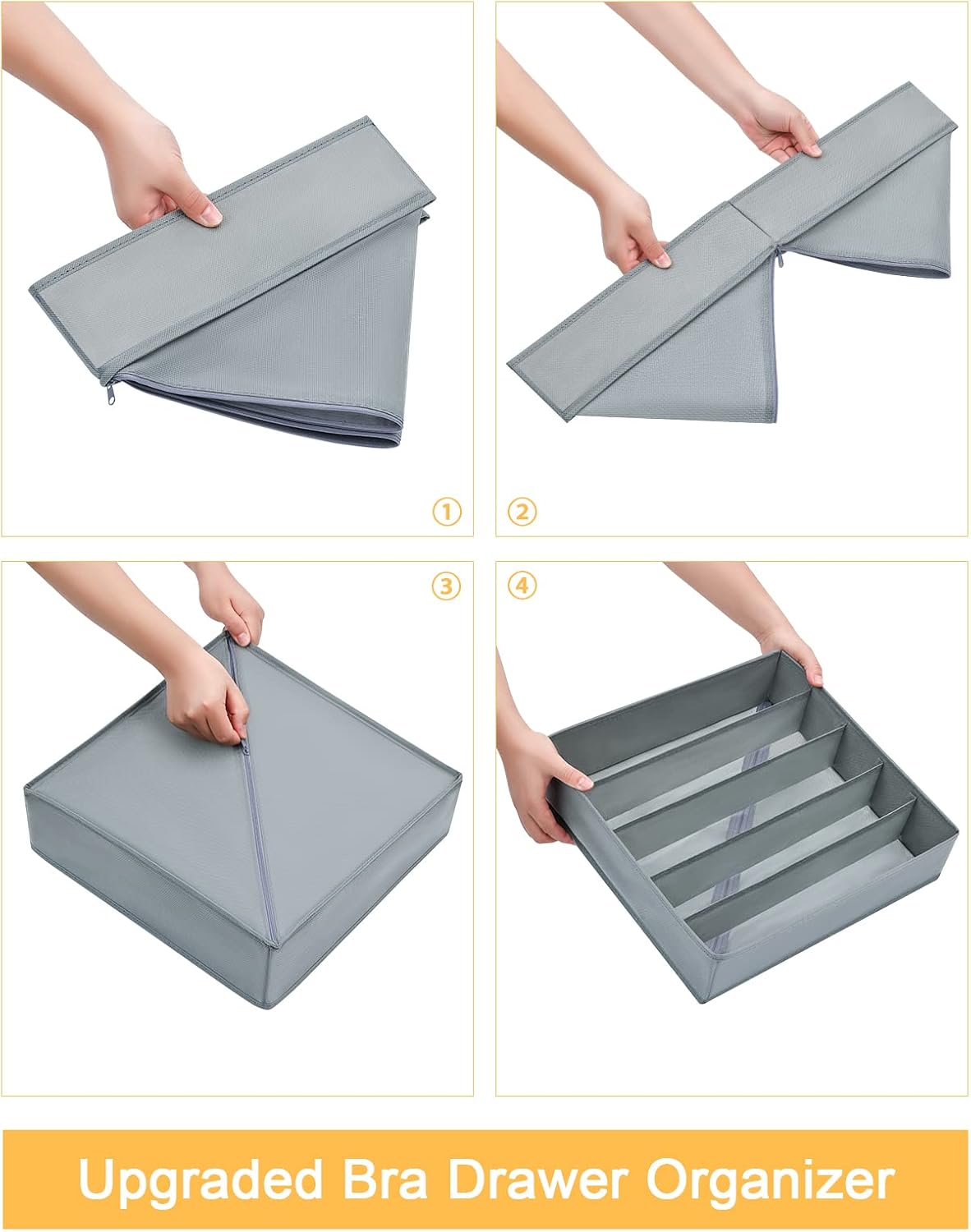 ①

②

③

④

Upgraded Bra Drawer Organizer