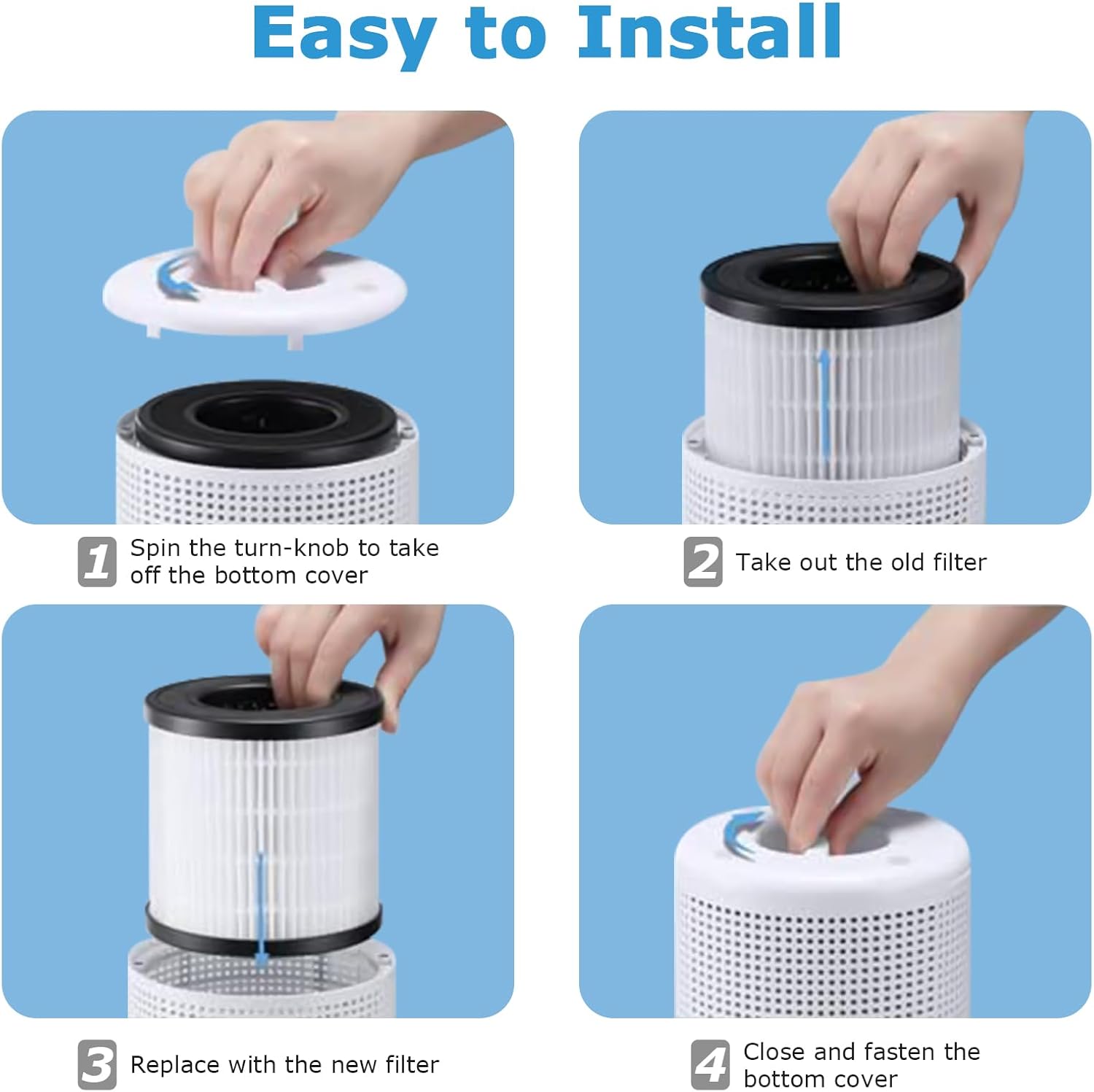 Easy to Install

1 Spin the turn-knob to take off the bottom cover

2 Take out the old filter

3 Replace with the new filter

4 Close and fasten the bottom cover