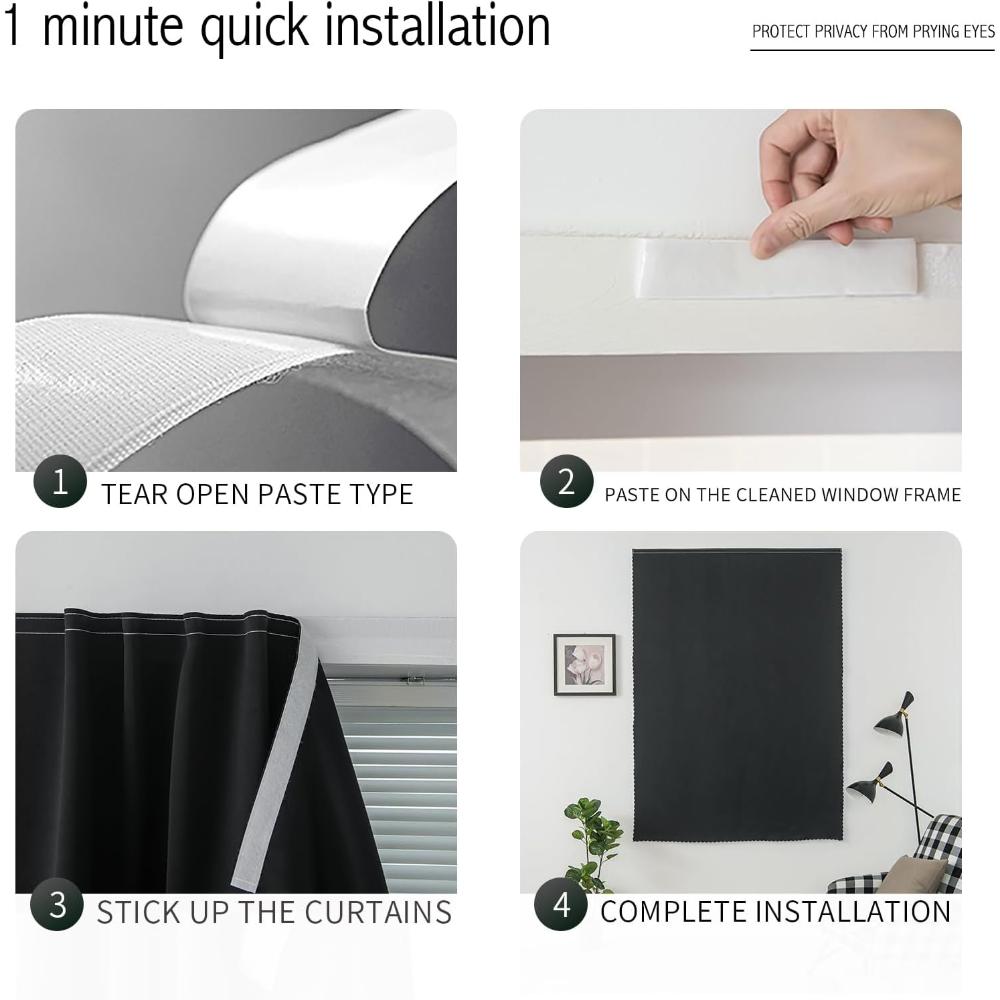 1 minute quick installation

PROTECT PRIVACY FROM PRYING EYES

1 TEAR OPEN PASTE TYPE

2 PASTE ON THE CLEANED WINDOW FRAME

3 STICK UP THE CURTAINS

4 COMPLETE INSTALLATION