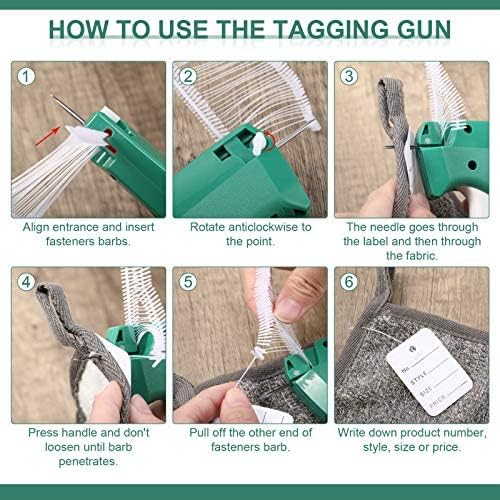 HOW TO USE THE TAGGING GUN

1

Align entrance and insert fasteners barbs.

2

Rotate anticlockwise to the point.

3

The needle goes through the label and then through the fabric.

4

Press handle and don't loosen until barb penetrates.

5

Pull off the other end of fasteners barb.

6

No.
STYLE
SIZE
PRICE

Write down product number, style, size or price.