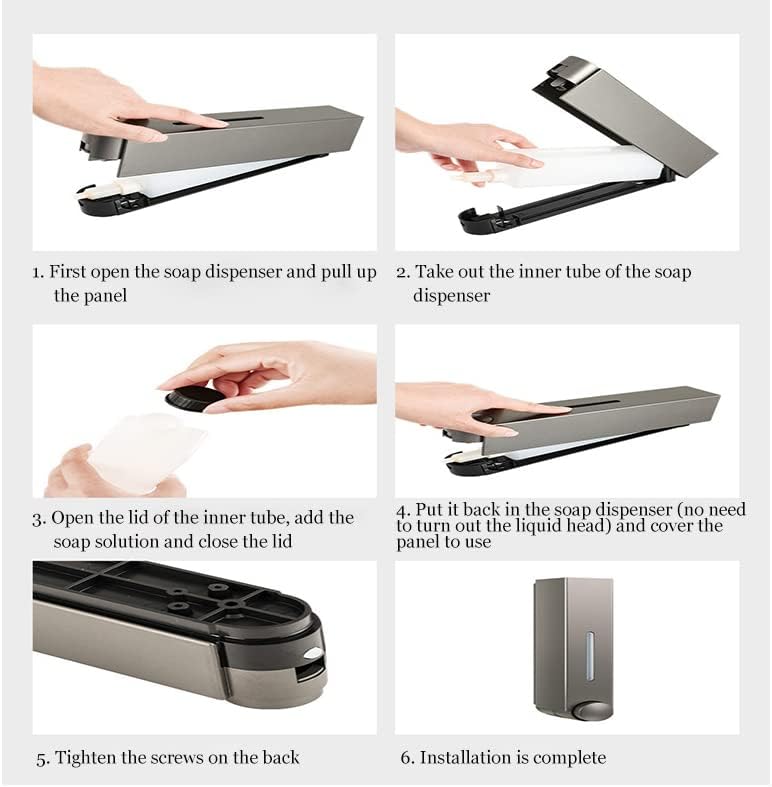 1. First open the soap dispenser and pull up the panel

2. Take out the inner tube of the soap dispenser

3. Open the lid of the inner tube, add the soap solution and close the lid

4. Put it back in the soap dispenser (no need to turn out the liquid head) and cover the panel to use

5. Tighten the screws on the back

6. Installation is complete