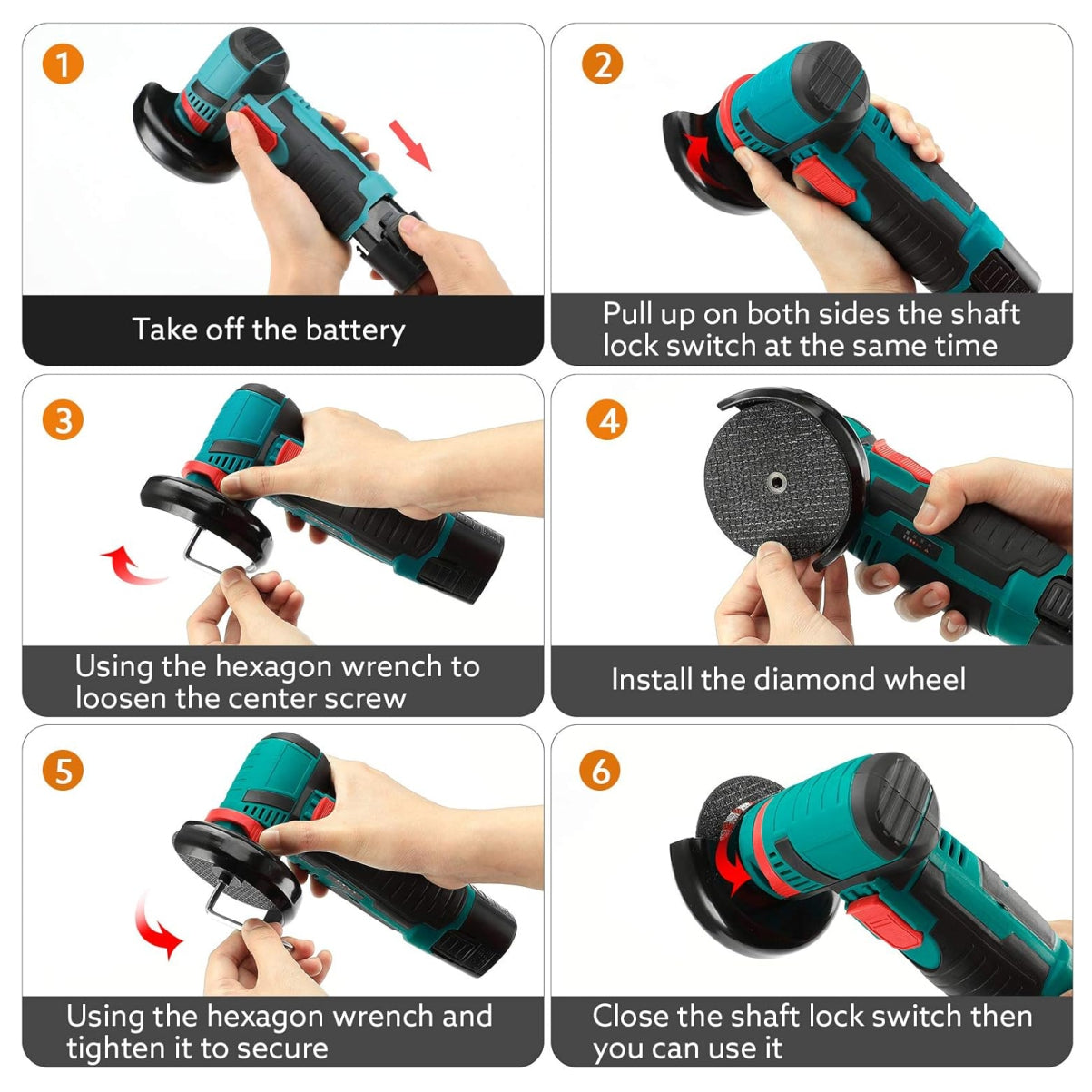 1

Take off the battery

2

Pull up on both sides the shaft lock switch at the same time

3

Using the hexagon wrench to loosen the center screw

4

Install the diamond wheel

5

Using the hexagon wrench and tighten it to secure

6

Close the shaft lock switch then you can use it