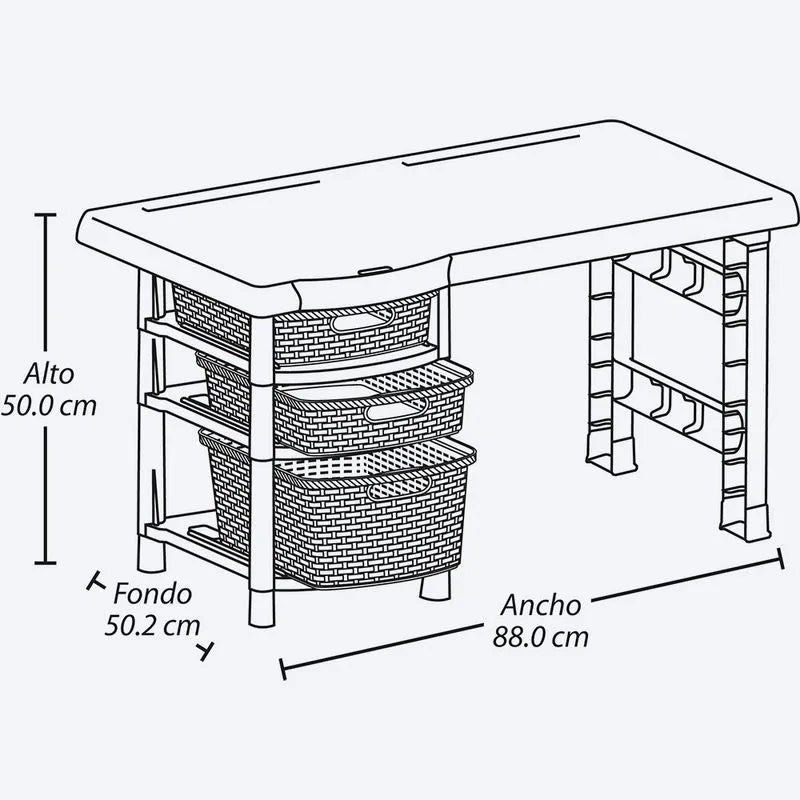 Alto
50.0 cm

Fondo
50.2 cm

Ancho
88.0 cm