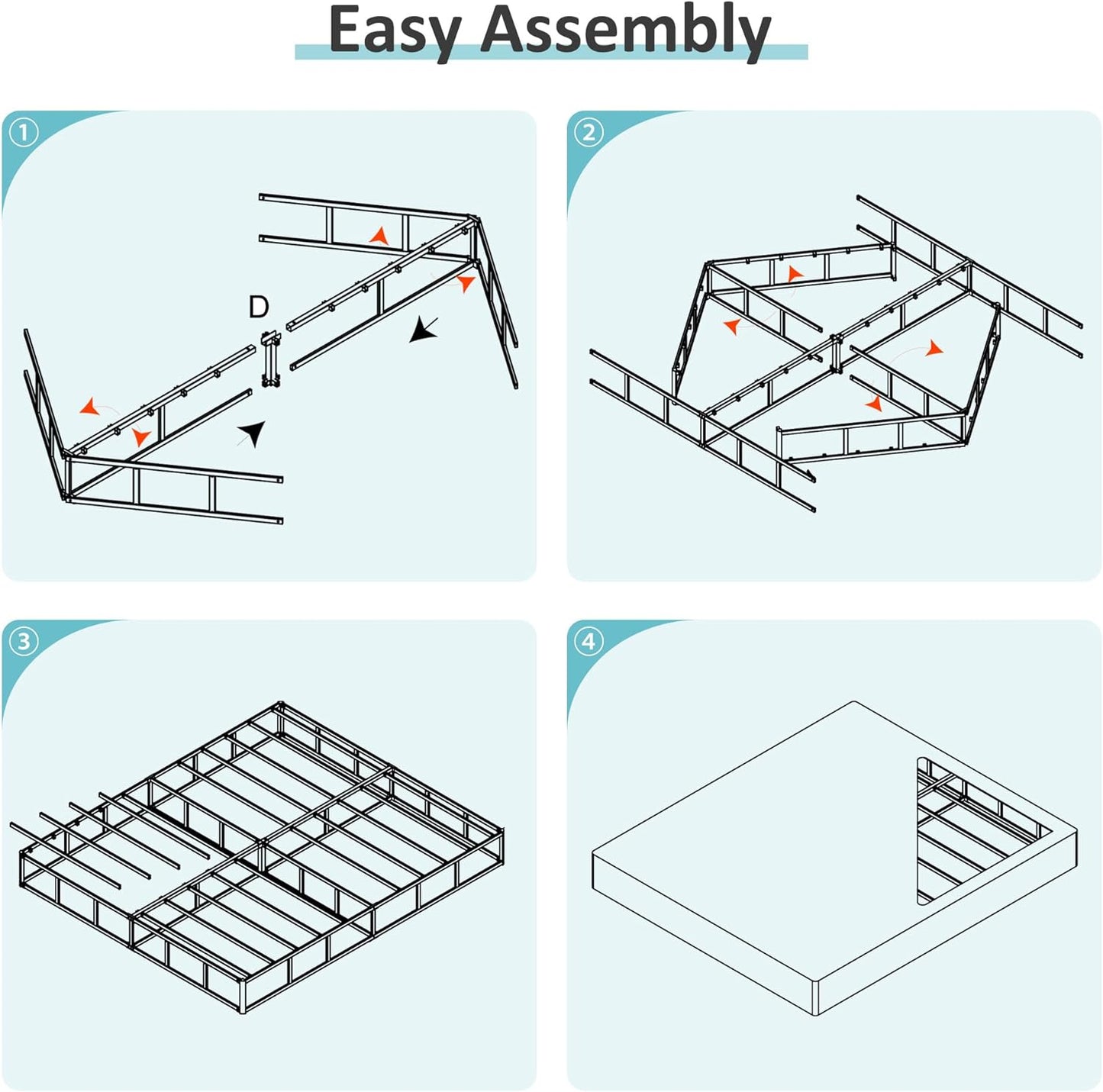 Easy Assembly

①

D

②

③

④