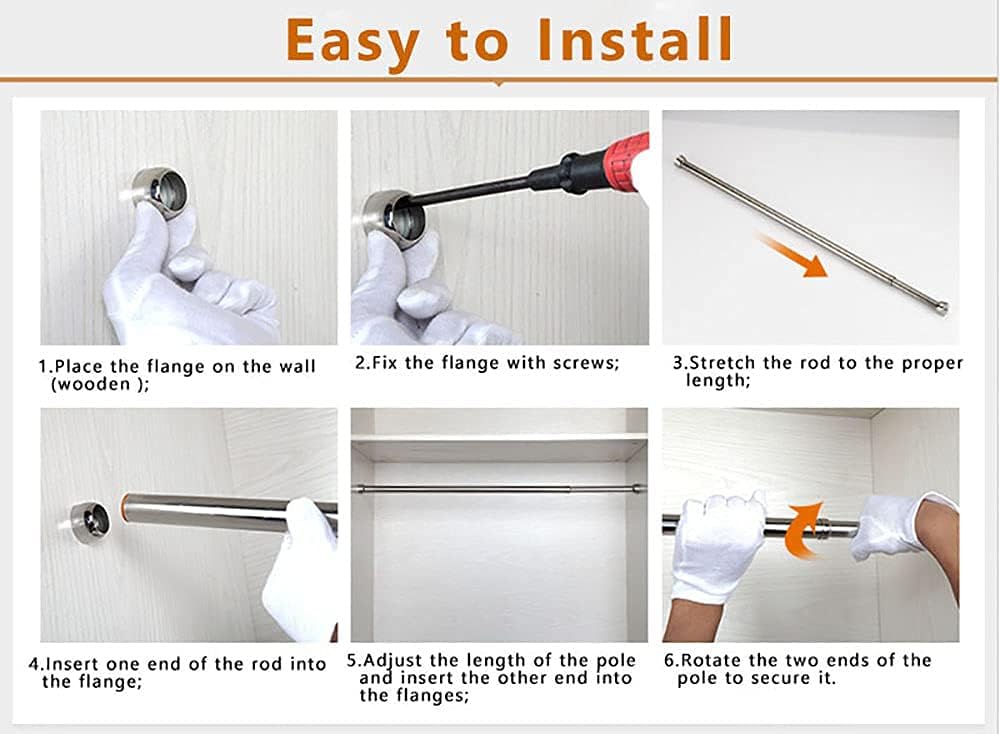 Easy to Install

1.Place the flange on the wall (wooden );

2.Fix the flange with screws;

3.Stretch the rod to the proper length;

4.Insert one end of the rod into the flange;

5.Adjust the length of the pole and insert the other end into the flanges;

6.Rotate the two ends of the pole to secure it.